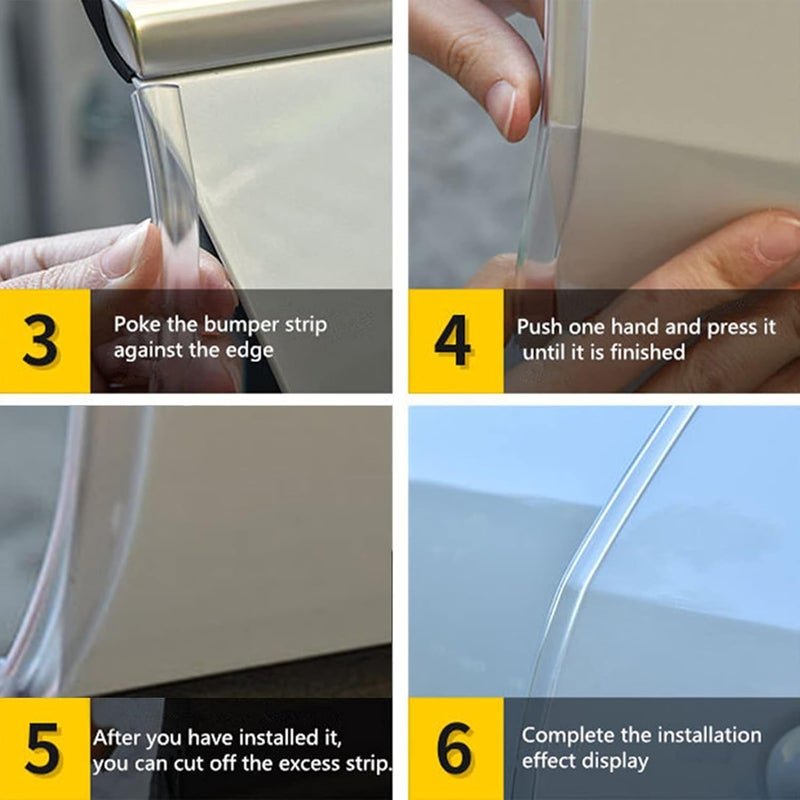 3
Poke the bumper strip against the edge

4
Push one hand and press it until it is finished

5
After you have installed it, you can cut off the excess strip.

6
Complete the installation effect display