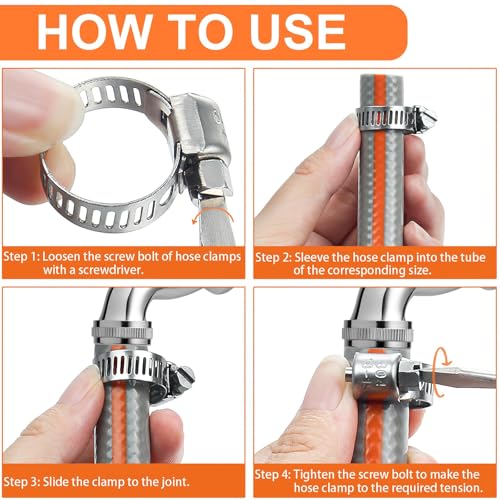 HOW TO USE

Step 1: Loosen the screw bolt of hose clamps with a screwdriver.

Step 2: Sleeve the hose clamp into the tube of the corresponding size.

Step 3: Slide the clamp to the joint.

Step 4: Tighten the screw bolt to make the hose clamp to the required tension.