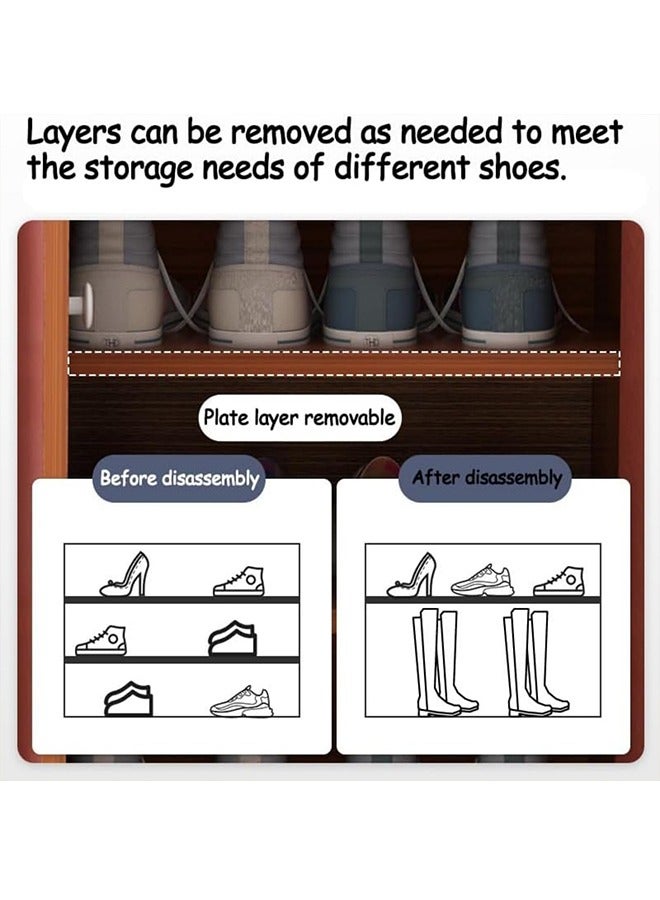 Layers can be removed as needed to meet the storage needs of different shoes.

Plate layer removable

Before disassembly

After disassembly