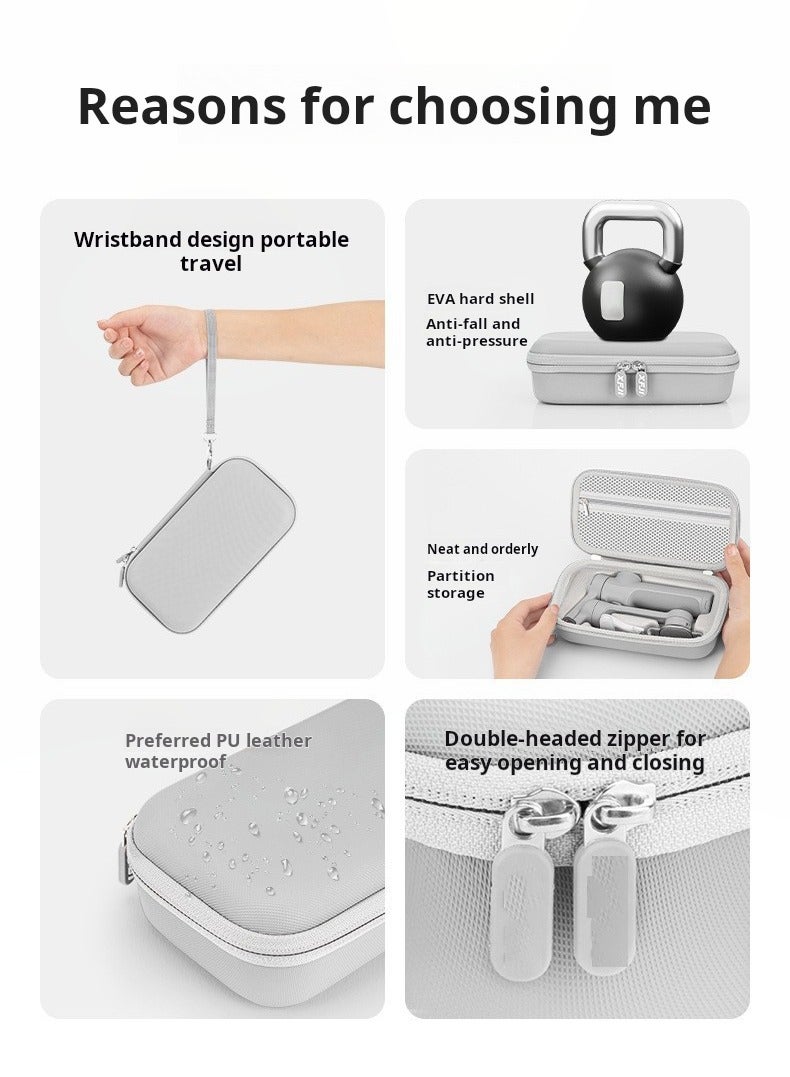 Reasons for choosing me

Wristband design portable travel

EVA hard shell

Anti-fall and anti-pressure

Neat and orderly

Partition storage

Preferred PU leather waterproof

Double-headed zipper for easy opening and closing