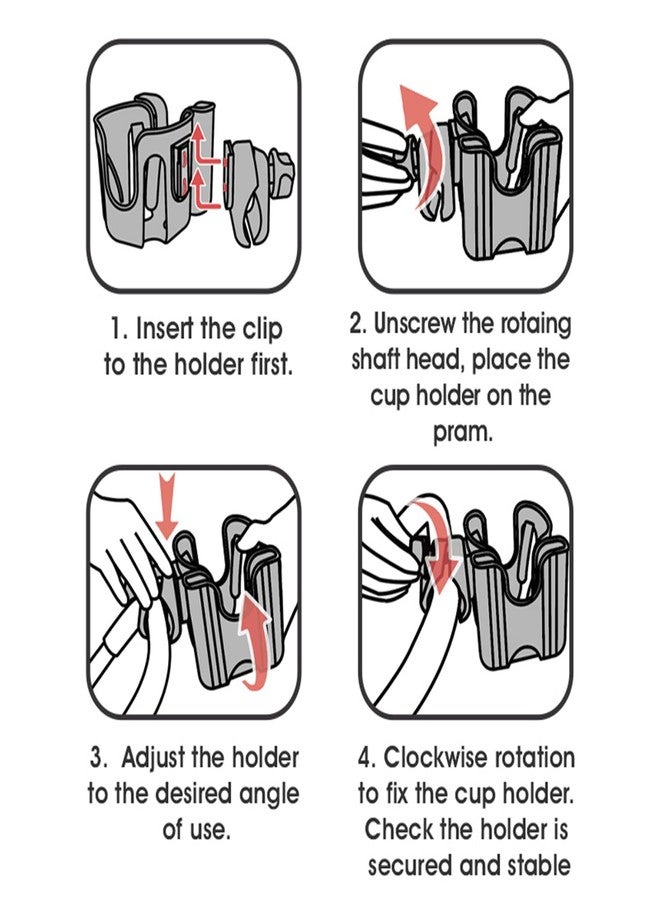 1. Insert the clip to the holder first.

2. Unscrew the rotaing shaft head, place the cup holder on the pram.

3. Adjust the holder to the desired angle of use.

4. Clockwise rotation to fix the cup holder. Check the holder is secured and stable