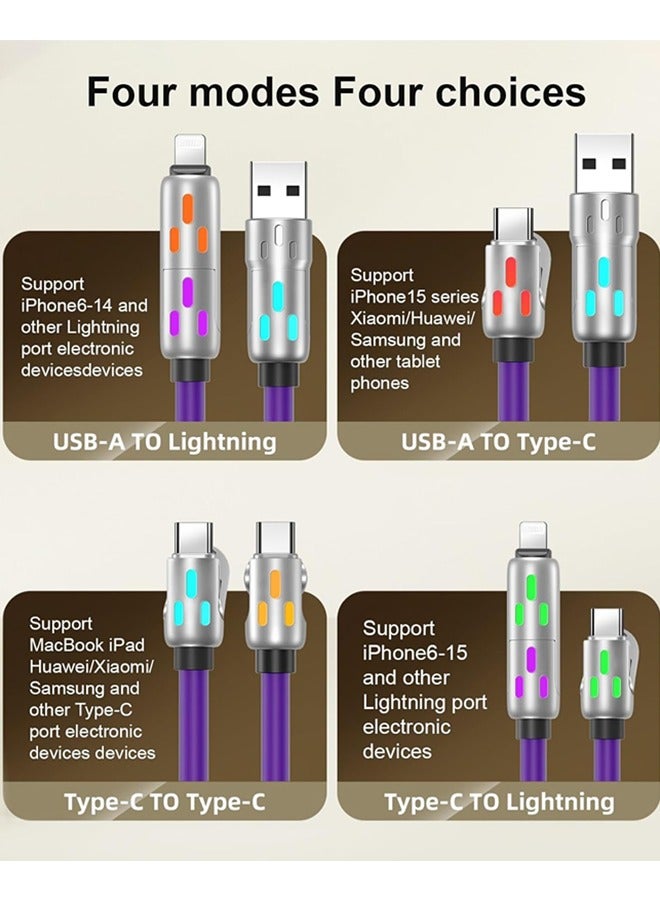 Four modes Four choices

Support iPhone6-14 and other Lightning port electronic devicesdevices

USB-A TO Lightning

Support iPhone15 series Xiaomi/Huawei/ Samsung and other tablet phones

USB-A TO Type-C

Support MacBook iPad Huawei/Xiaomi/ Samsung and other Type-C port electronic devices devices

Type-C TO Type-C

Support iPhone6-15 and other Lightning port electronic devices

Type-C TO Lightning