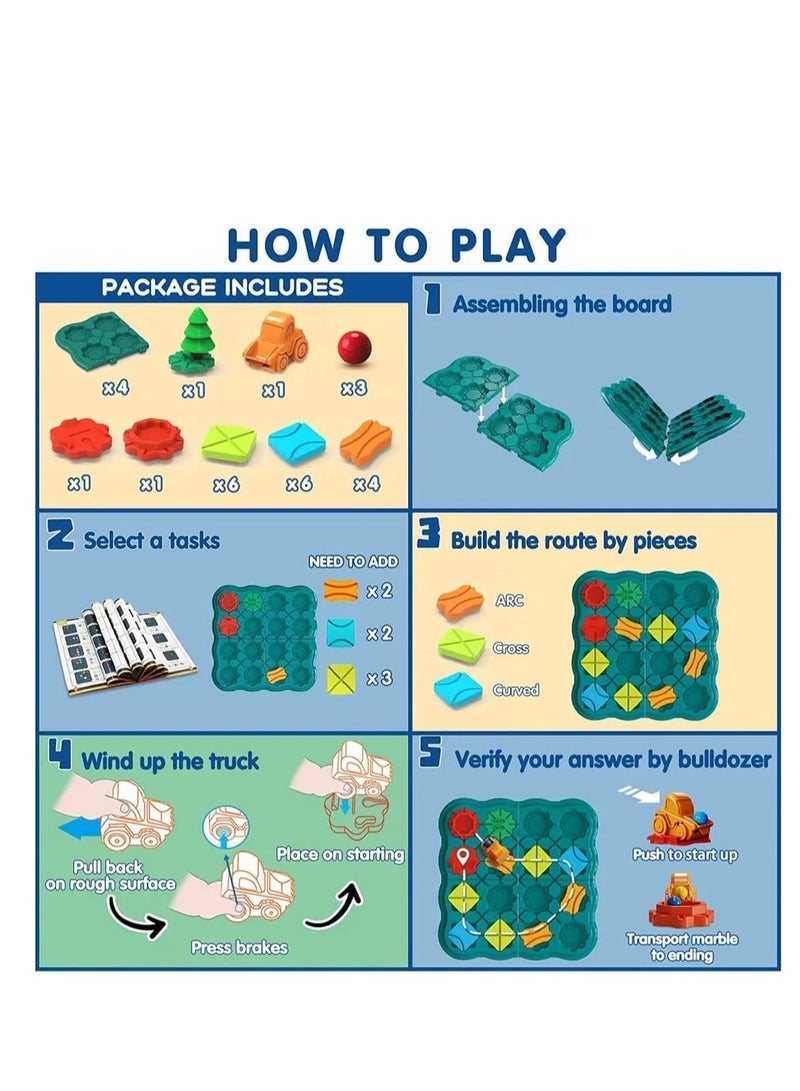 HOW TO PLAY

PACKAGE INCLUDES

x4 x1 x1 x3

x1 x1 x6 x6 x4

1 Assembling the board

2 Select a tasks

NEED TO ADD

x 2

x 2

x 3

3 Build the route by pieces

ARC

Cross

Curved

4 Wind up the truck

Pull back on rough surface

Press brakes

Place on starting

5 Verify your answer by bulldozer

Push to start up

Transport marble to ending