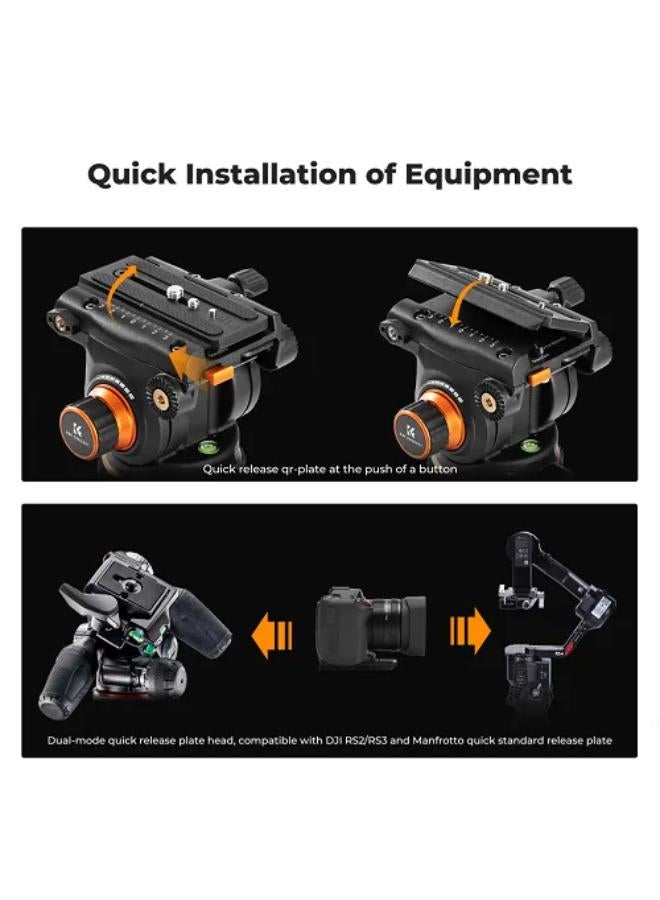 Quick Installation of Equipment

Quick release qr-plate at the push of a button

Dual-mode quick release plate head, compatible with DJI RS2/RS3 and Manfrotto quick standard release plate