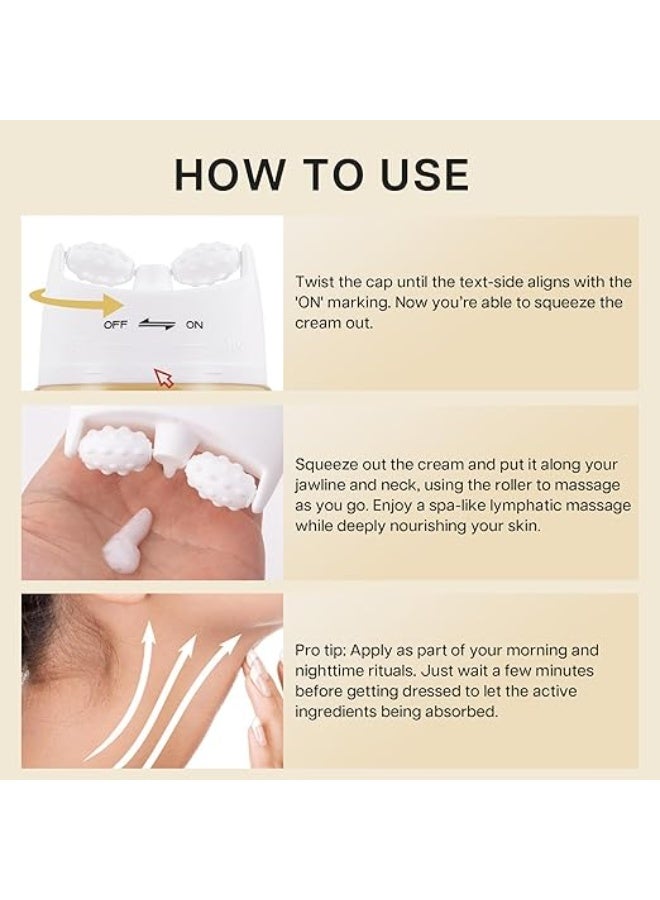 HOW TO USE

OFF ON

Twist the cap until the text-side aligns with the 'ON' marking. Now you're able to squeeze the cream out.

Squeeze out the cream and put it along your jawline and neck, using the roller to massage as you go. Enjoy a spa-like lymphatic massage while deeply nourishing your skin.

Pro tip: Apply as part of your morning and nighttime rituals. Just wait a few minutes before getting dressed to let the active ingredients being absorbed.