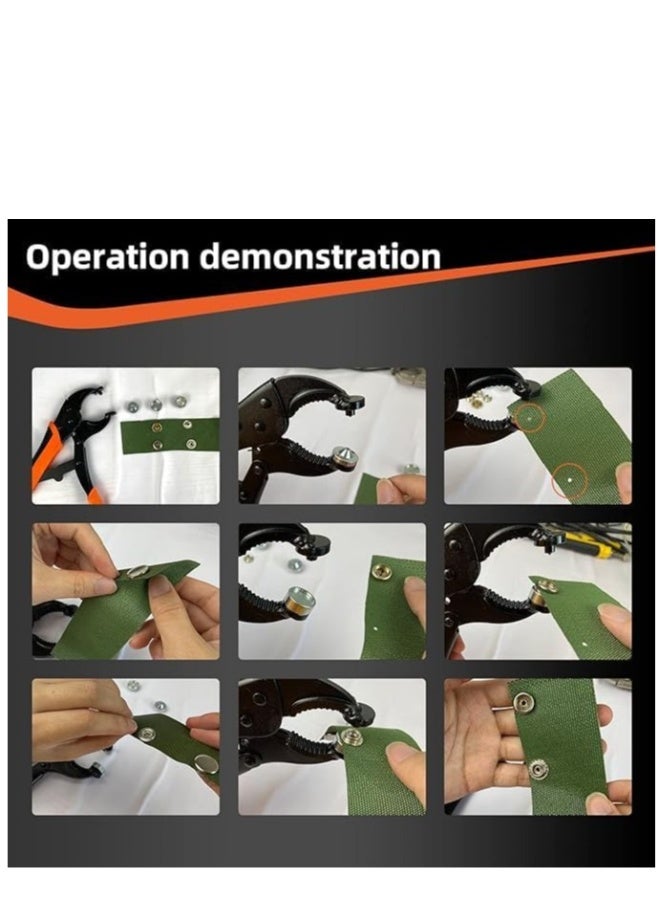 Operation demonstration