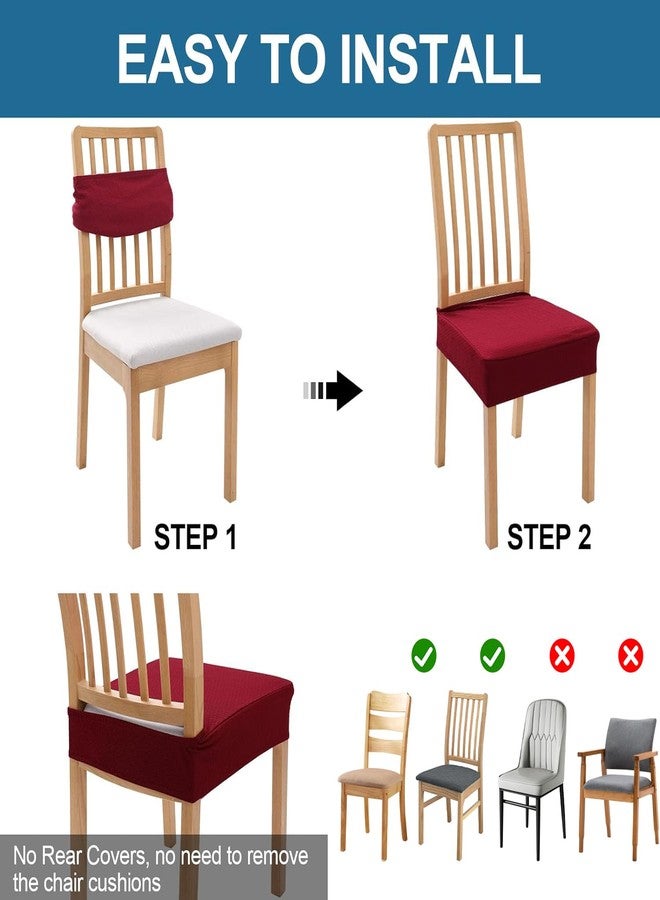 EASY TO INSTALL

STEP 1

STEP 2

No Rear Covers, no need to remove the chair cushions