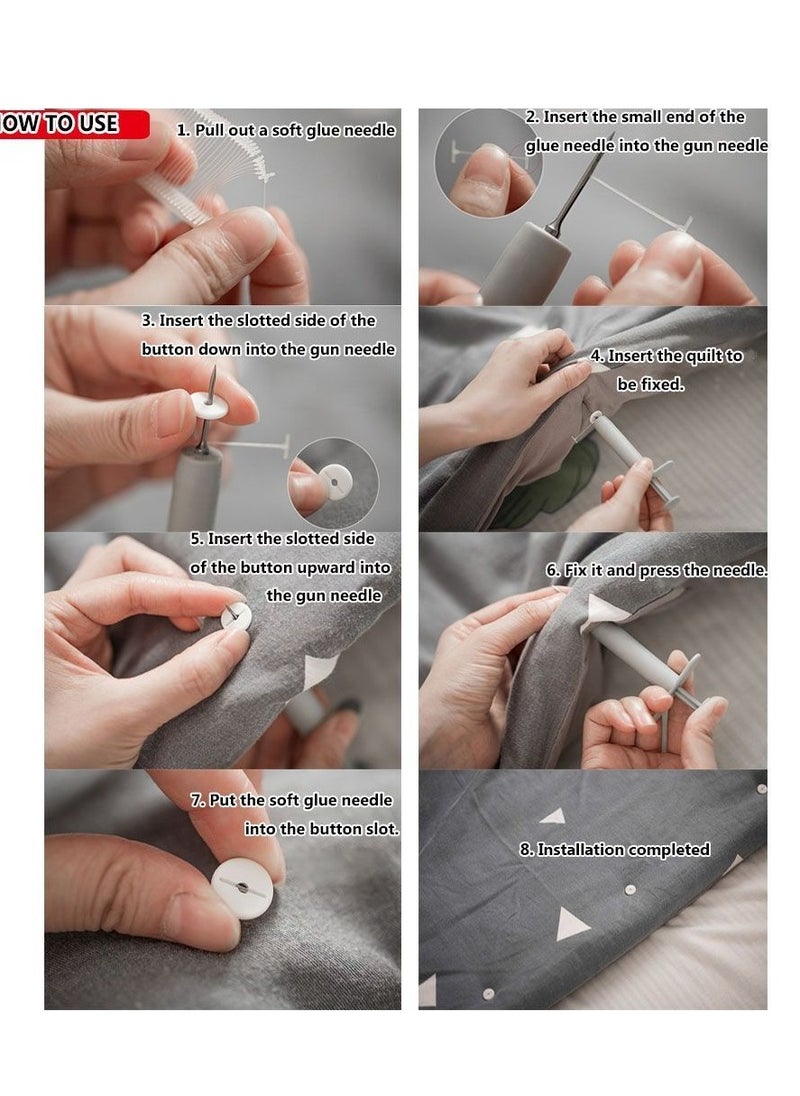 OW TO USE

1. Pull out a soft glue needle

2. Insert the small end of the glue needle into the gun needle

3. Insert the slotted side of the button down into the gun needle

4. Insert the quilt to be fixed.

5. Insert the slotted side of the button upward into the gun needle

6. Fix it and press the needle.

7. Put the soft glue needle into the button slot.

8. Installation completed