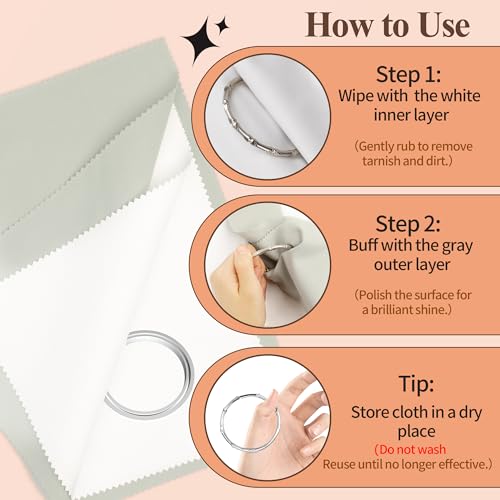 How to Use

Step 1:
Wipe with the white inner layer

(Gently rub to remove tarnish and dirt.)

Step 2:
Buff with the gray outer layer

(Polish the surface for a brilliant shine.)

Tip:
Store cloth in a dry place
(Do not wash
Reuse until no longer effective.)