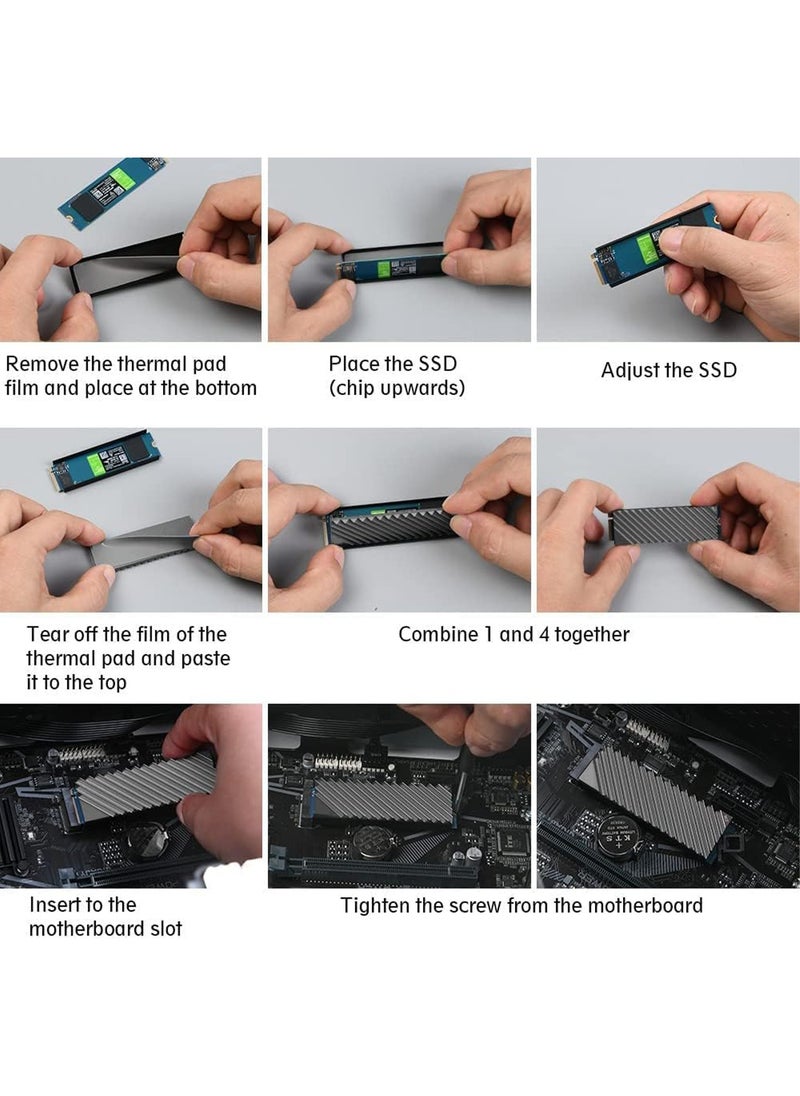 Remove the thermal pad film and place at the bottom

Place the SSD (chip upwards)

Adjust the SSD

Tear off the film of the thermal pad and paste it to the top

Combine 1 and 4 together

Insert to the motherboard slot

Tighten the screw from the motherboard