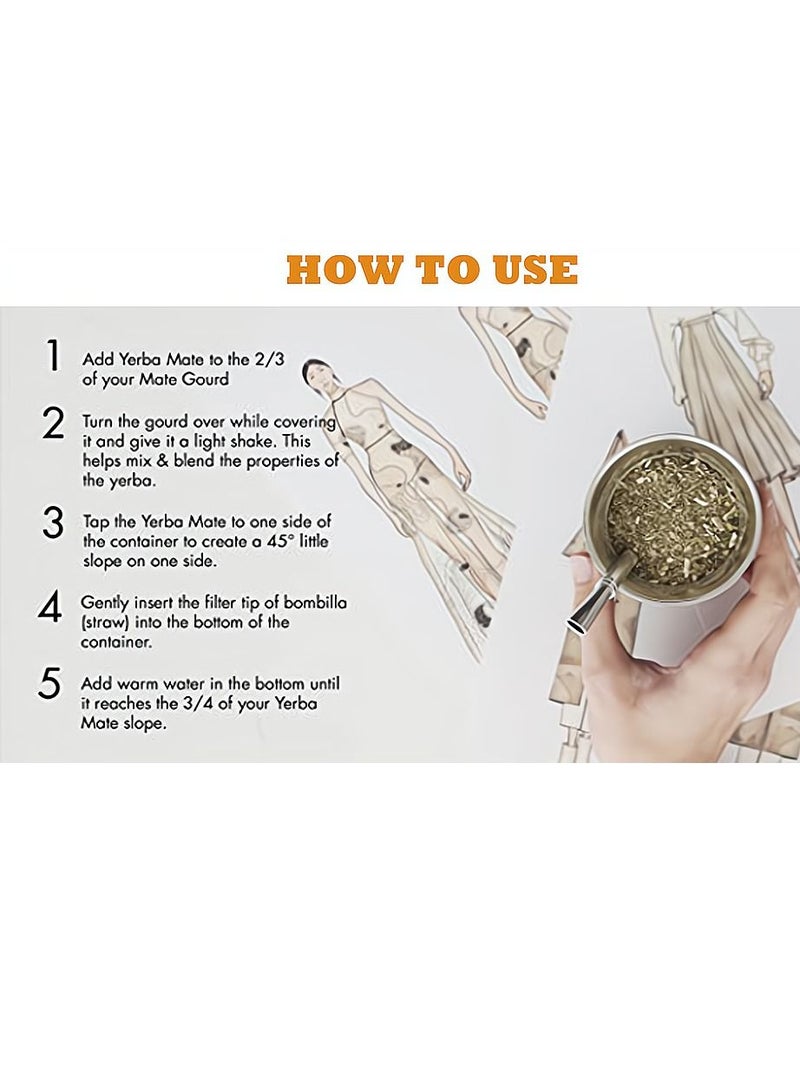 HOW TO USE

1 Add Yerba Mate to the 2/3 of your Mate Gourd

2 Turn the gourd over while covering it and give it a light shake. This helps mix & blend the properties of the yerba.

3 Tap the Yerba Mate to one side of the container to create a 45° little slope on one side.

4 Gently insert the filter tip of bombilla (straw) into the bottom of the container.

5 Add warm water in the bottom until it reaches the 3/4 of your Yerba Mate slope.