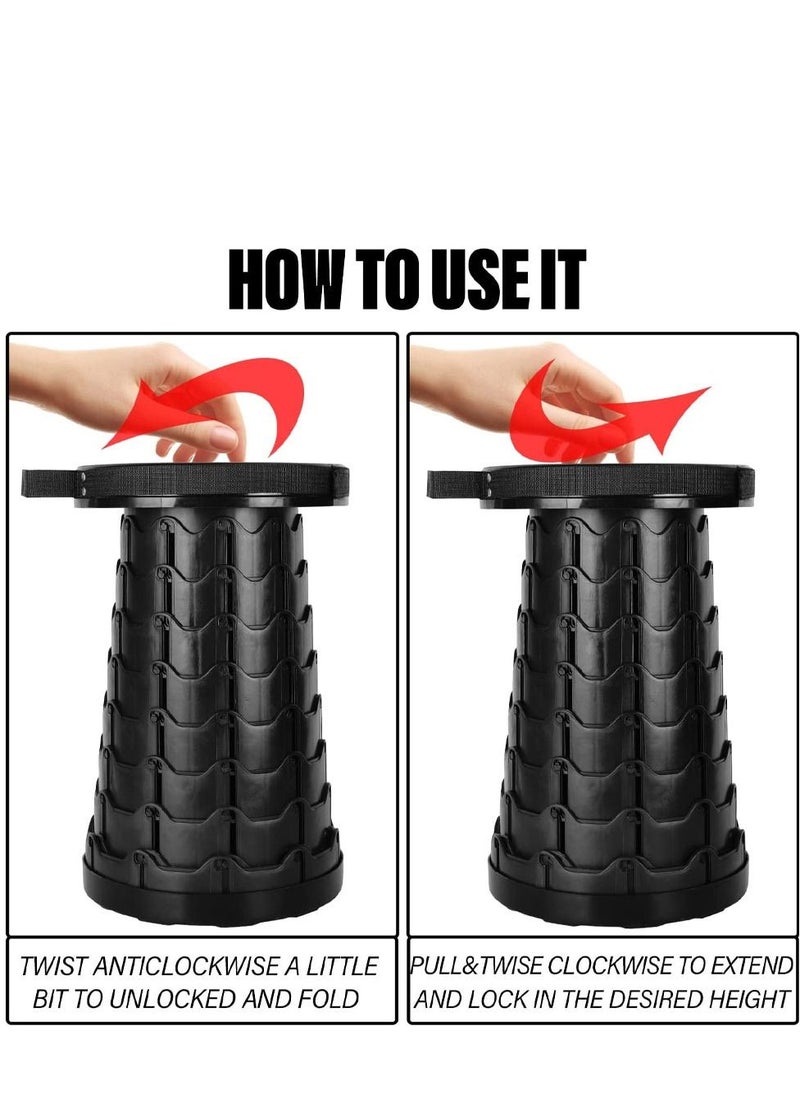 HOW TO USE IT

TWIST ANTICLOCKWISE A LITTLE BIT TO UNLOCKED AND FOLD

PULL&TWISE CLOCKWISE TO EXTEND AND LOCK IN THE DESIRED HEIGHT