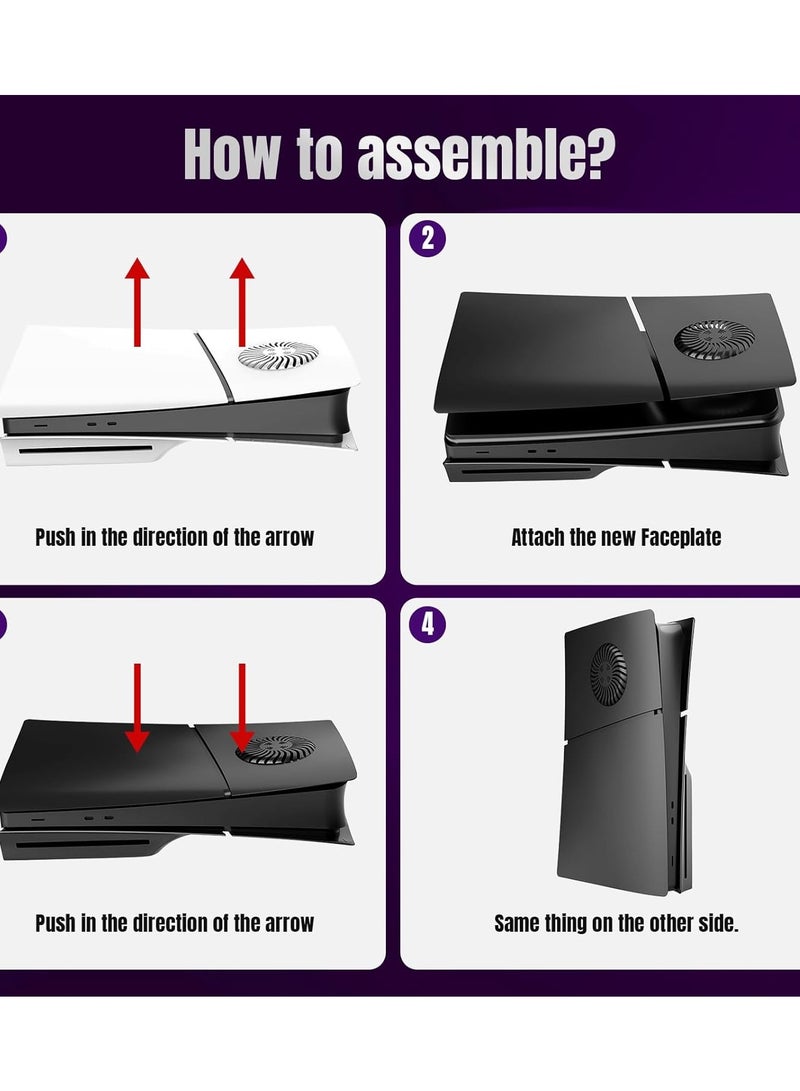 How to assemble?

Push in the direction of the arrow

2

Attach the new Faceplate

Push in the direction of the arrow

4

Same thing on the other side.