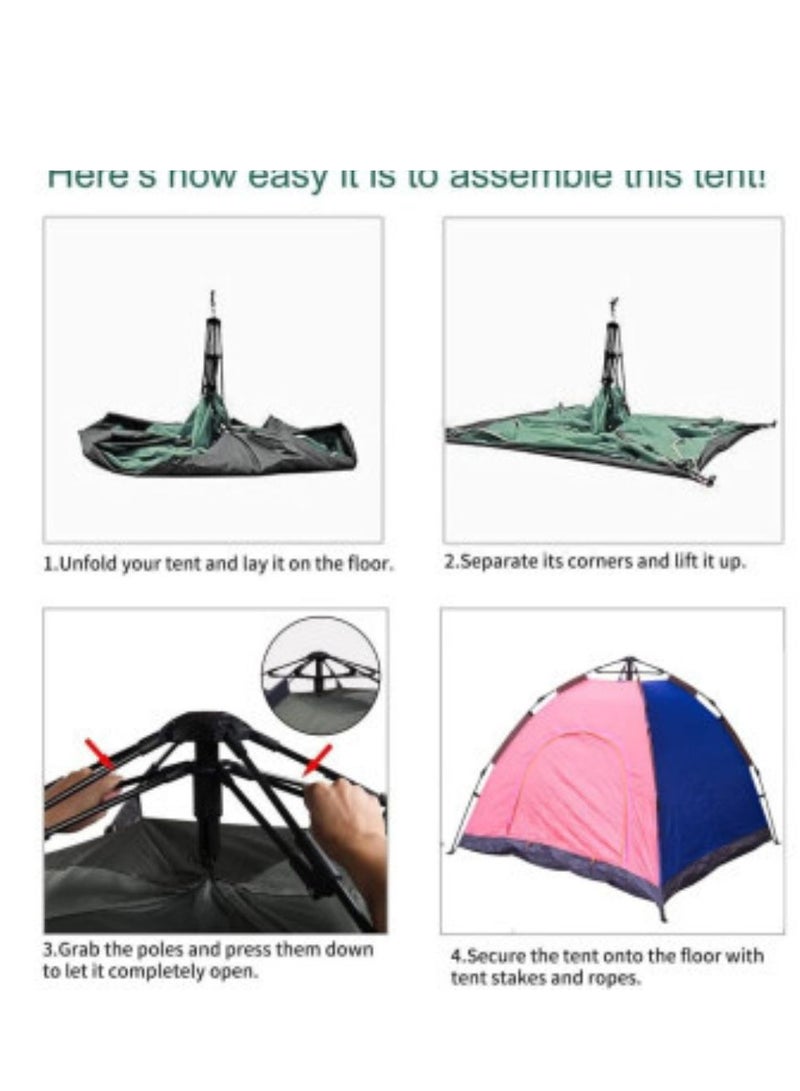 Here's how easy it is to assemble this tent!

1.Unfold your tent and lay it on the floor.

2.Separate its corners and lift it up.

3.Grab the poles and press them down to let it completely open.

4.Secure the tent onto the floor with tent stakes and ropes.