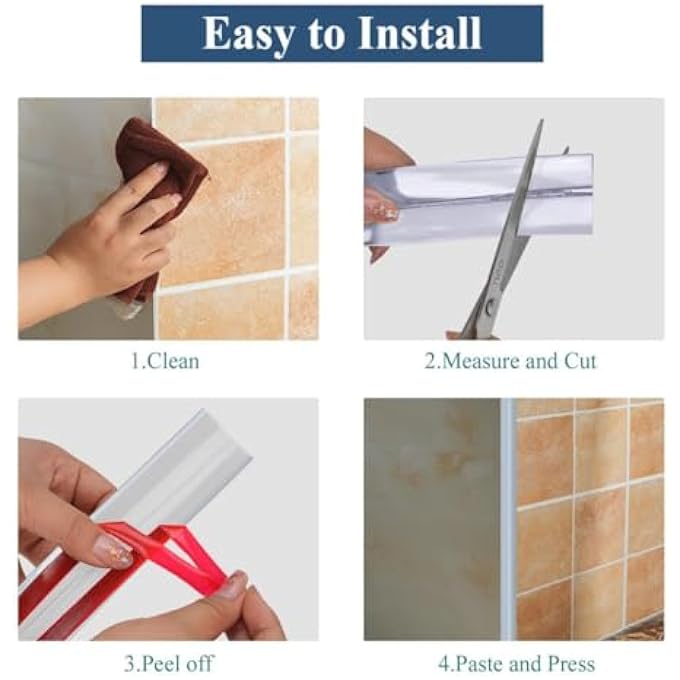 Easy to Install

1.Clean

2.Measure and Cut

3.Peel off

4.Paste and Press