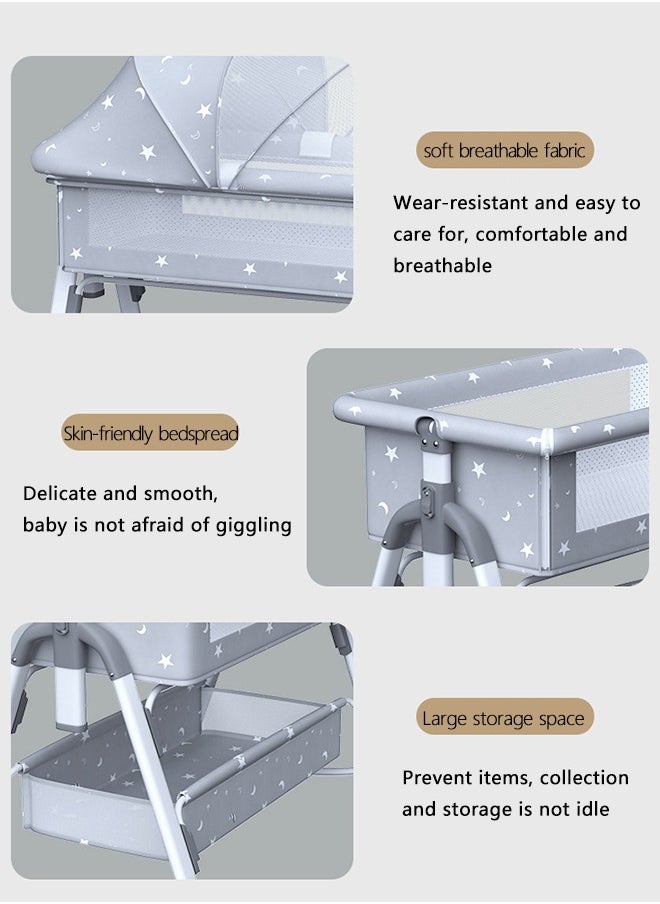 soft breathable fabric

Wear-resistant and easy to care for, comfortable and breathable

Skin-friendly bedspread

Delicate and smooth, baby is not afraid of giggling

Large storage space

Prevent items, collection and storage is not idle