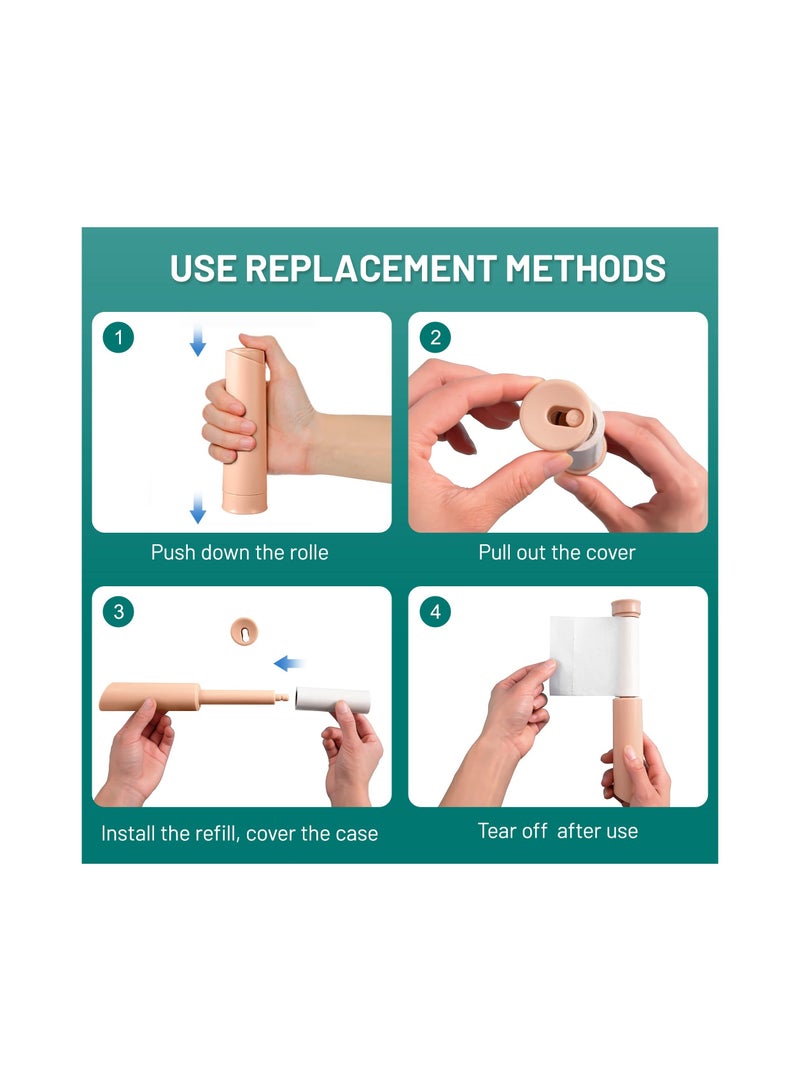 USE REPLACEMENT METHODS

1

Push down the rolle

2

Pull out the cover

3

Install the refill, cover the case

4

Tear off after use