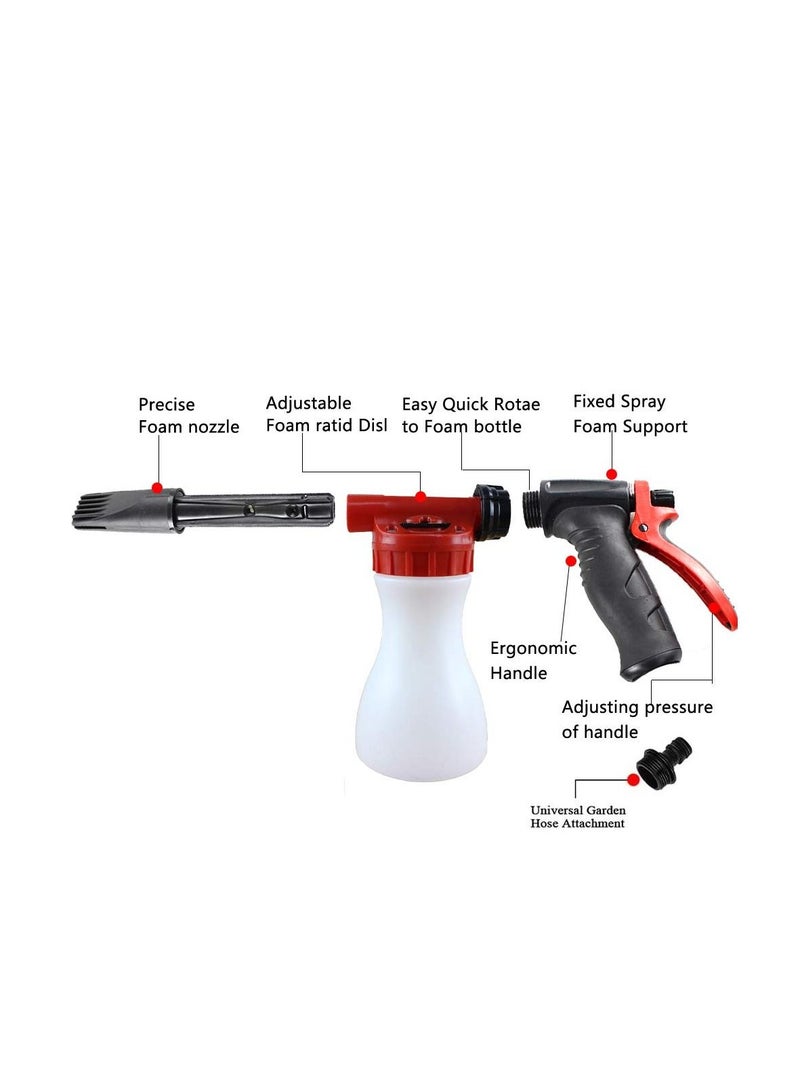 Precise Foam nozzle

Adjustable Foam ratid Disl

Easy Quick Rotae to Foam bottle

Fixed Spray Foam Support

Ergonomic Handle

Adjusting pressure of handle

Universal Garden Hose Attachment