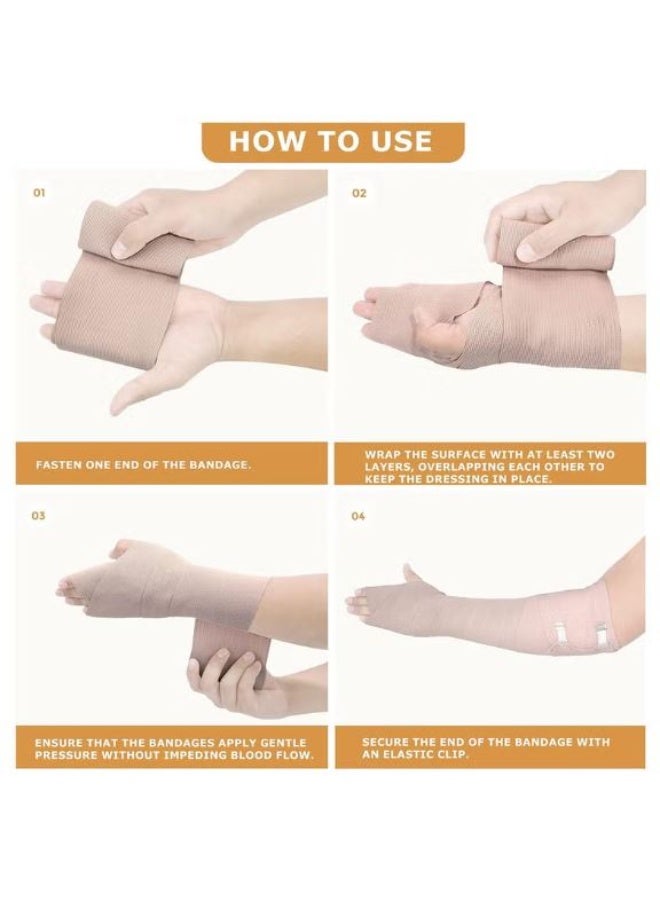 HOW TO USE

01

FASTEN ONE END OF THE BANDAGE.

02

WRAP THE SURFACE WITH AT LEAST TWO LAYERS, OVERLAPPING EACH OTHER TO KEEP THE DRESSING IN PLACE.

03

ENSURE THAT THE BANDAGES APPLY GENTLE PRESSURE WITHOUT IMPEDING BLOOD FLOW.

04

SECURE THE END OF THE BANDAGE WITH AN ELASTIC CLIP.