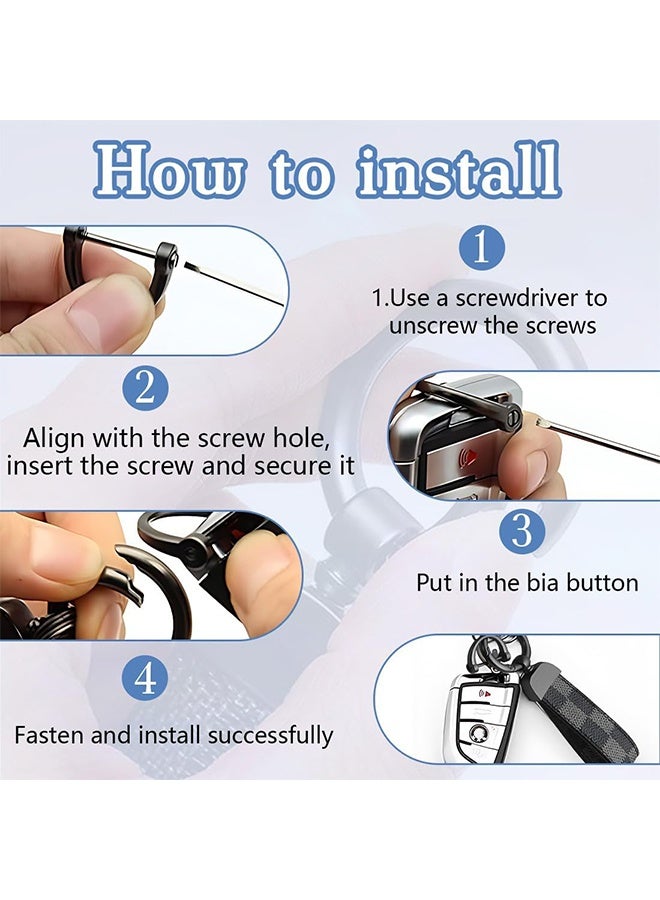 How to install

1

1.Use a screwdriver to unscrew the screws

2

Align with the screw hole, insert the screw and secure it

3

Put in the bia button

4

Fasten and install successfully