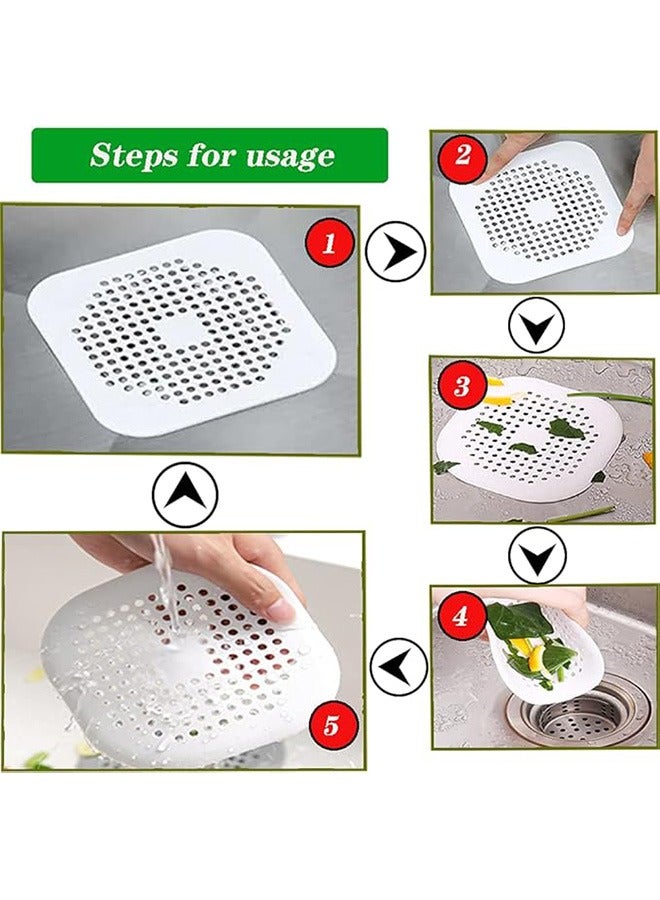 Steps for usage

1

2

3

4

5