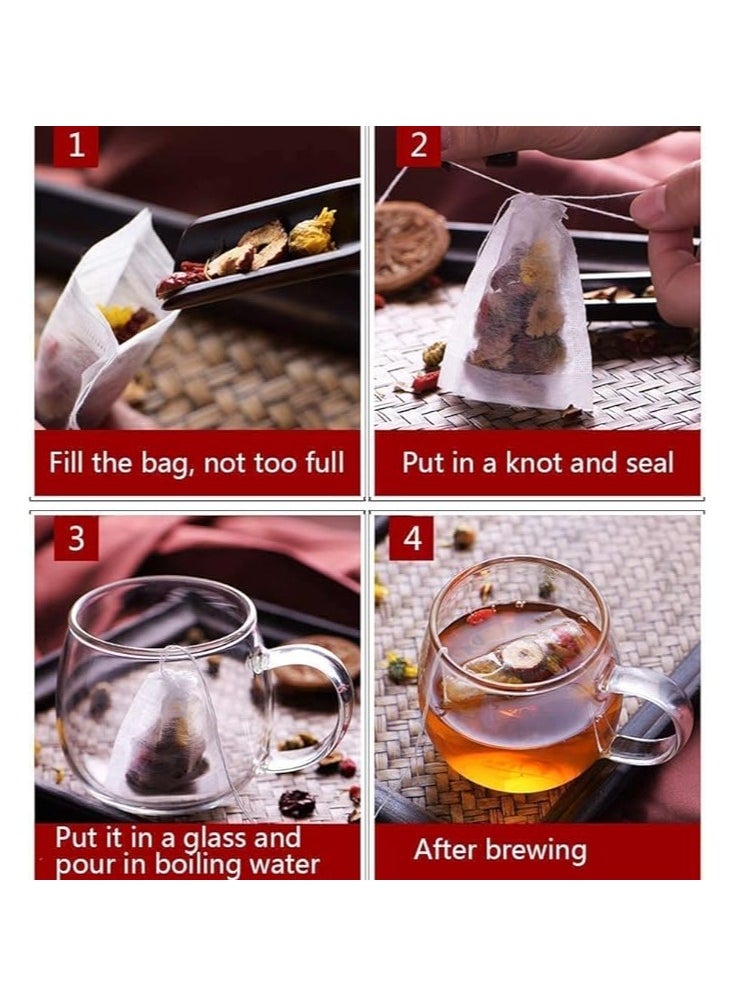 1

Fill the bag, not too full

2

Put in a knot and seal

3

Put it in a glass and pour in boiling water

4

After brewing