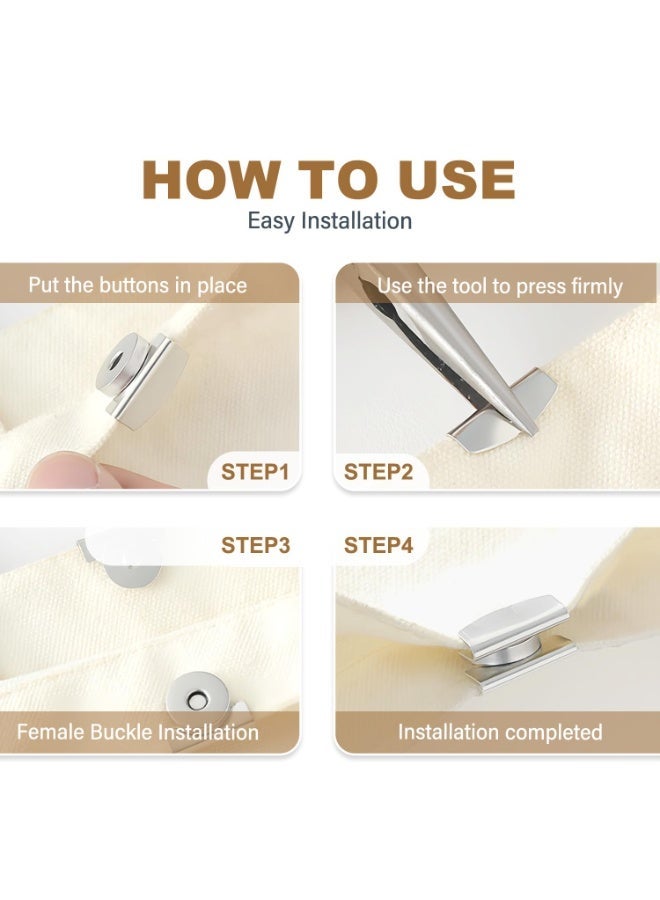 HOW TO USE
Easy Installation

Put the buttons in place
STEP1

Use the tool to press firmly
STEP2

STEP3
Female Buckle Installation

STEP4
Installation completed