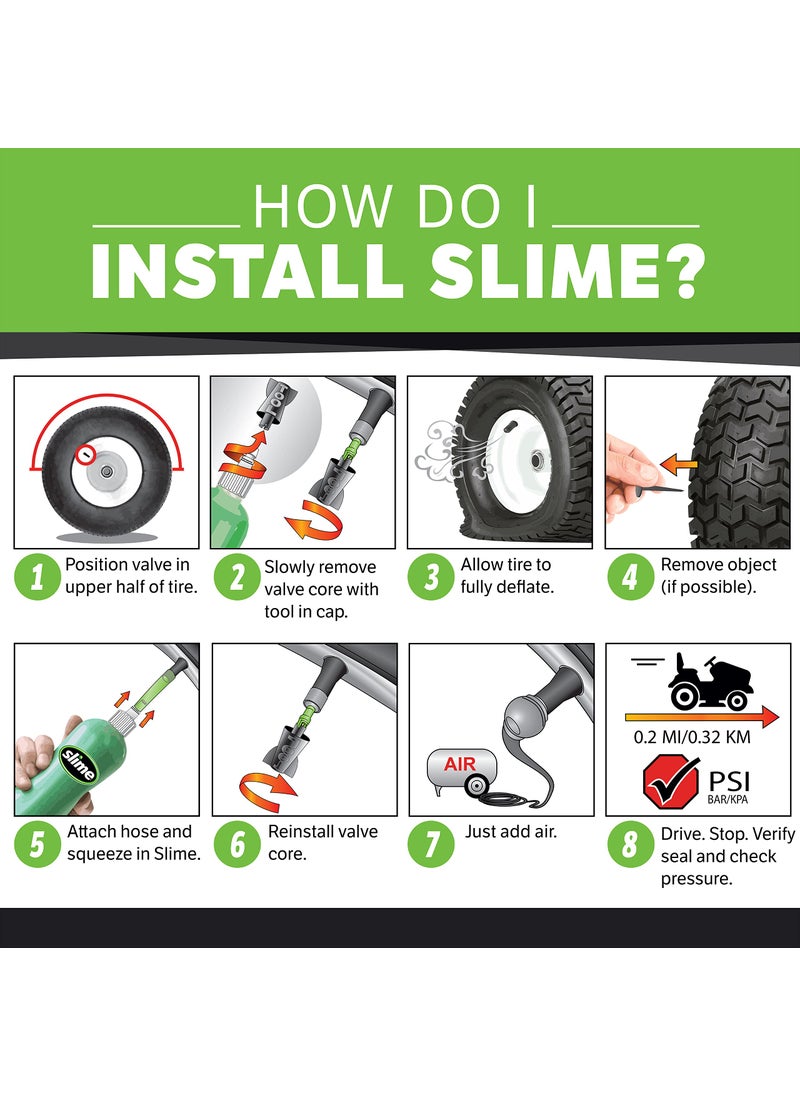 HOW DO I
INSTALL SLIME?

1 Position valve in upper half of tire.

2 Slowly remove valve core with tool in cap.

3 Allow tire to fully deflate.

4 Remove object (if possible).

slime

5 Attach hose and squeeze in Slime.

6 Reinstall valve core.

AIR

7 Just add air.

0.2 MI/0.32 KM

PSI
BAR/KPA

8 Drive. Stop. Verify seal and check pressure.