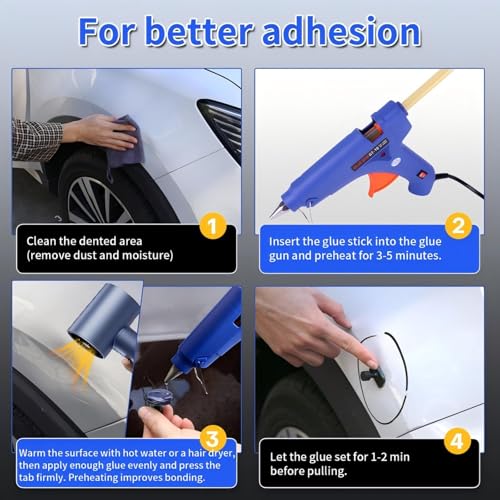 For better adhesion

1

Clean the dented area (remove dust and moisture)

2

Insert the glue stick into the glue gun and preheat for 3-5 minutes.

3

Warm the surface with hot water or a hair dryer, then apply enough glue evenly and press the tab firmly. Preheating improves bonding.

4

Let the glue set for 1-2 min before pulling.