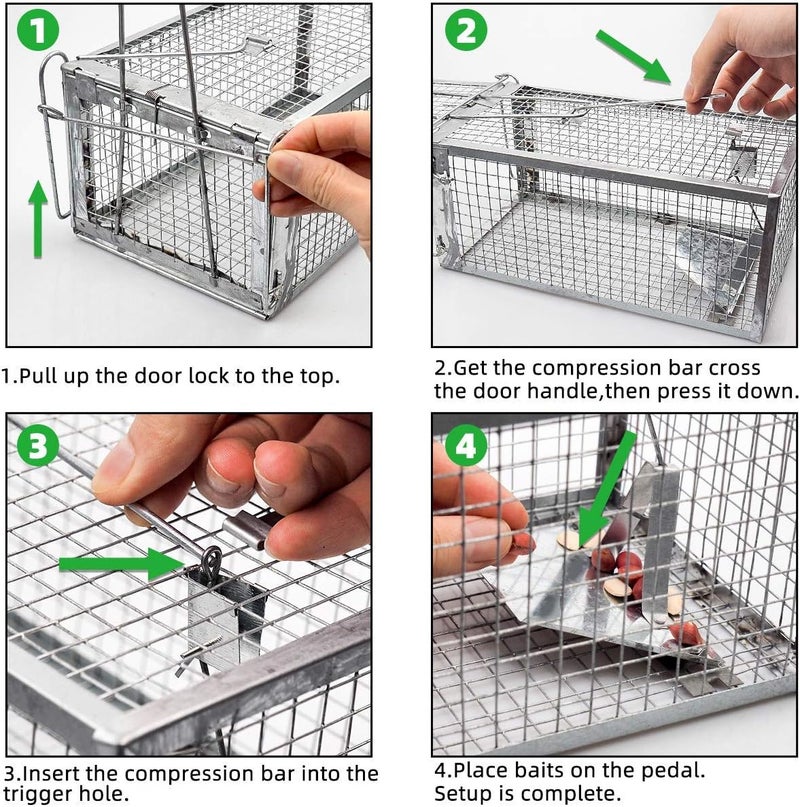 1

1.Pull up the door lock to the top.

2

2.Get the compression bar cross the door handle,then press it down.

3

3.Insert the compression bar into the trigger hole.

4

4.Place baits on the pedal. Setup is complete.