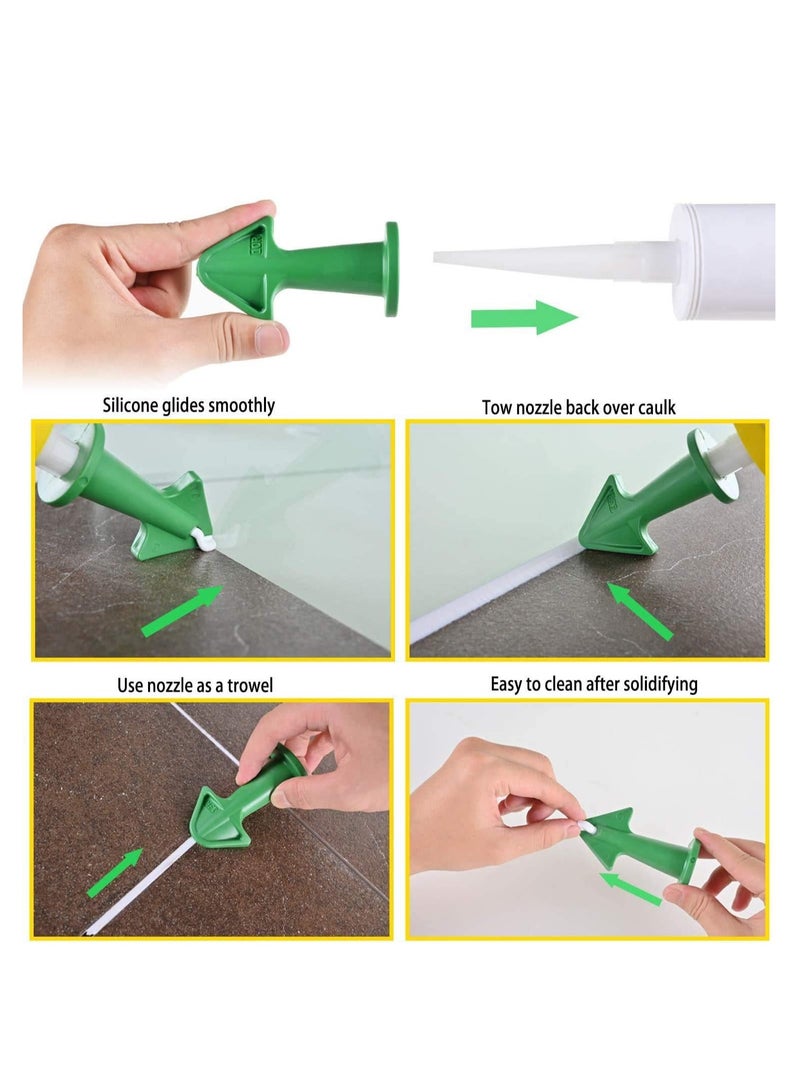 Silicone glides smoothly

Tow nozzle back over caulk

Use nozzle as a trowel

Easy to clean after solidifying