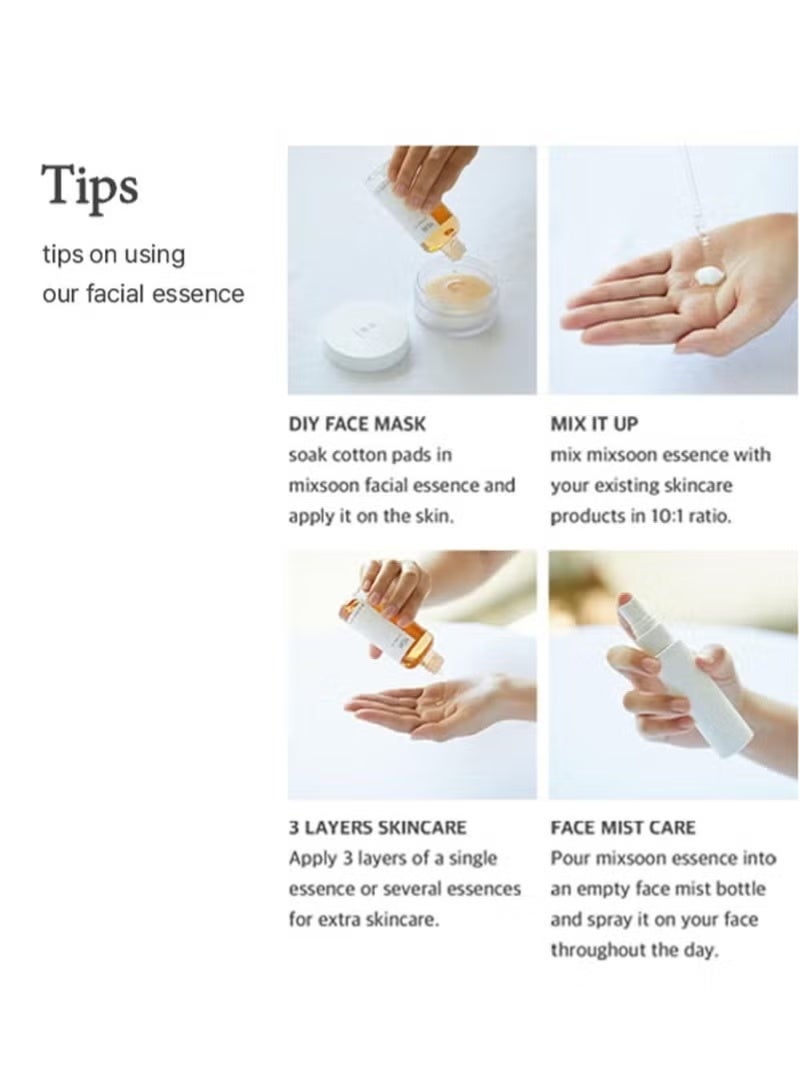 Tips

tips on using our facial essence

DIY FACE MASK
soak cotton pads in mixsoon facial essence and apply it on the skin.

MIX IT UP
mix mixsoon essence with your existing skincare products in 10:1 ratio.

3 LAYERS SKINCARE
Apply 3 layers of a single essence or several essences for extra skincare.

FACE MIST CARE
Pour mixsoon essence into an empty face mist bottle and spray it on your face throughout the day.