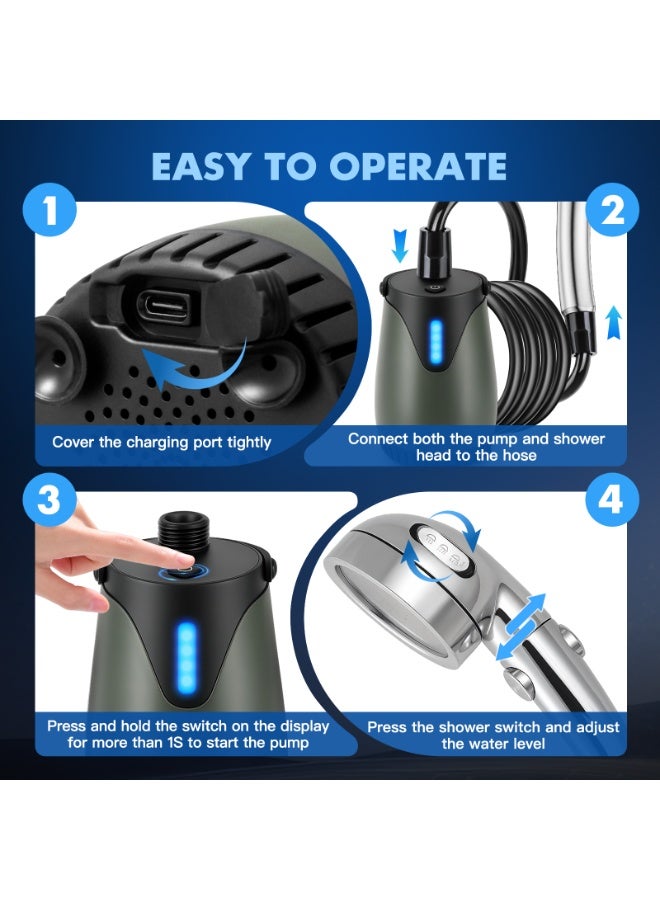 EASY TO OPERATE

1

Cover the charging port tightly

2

Connect both the pump and shower head to the hose

3

Press and hold the switch on the display for more than 1S to start the pump

4

Press the shower switch and adjust the water level