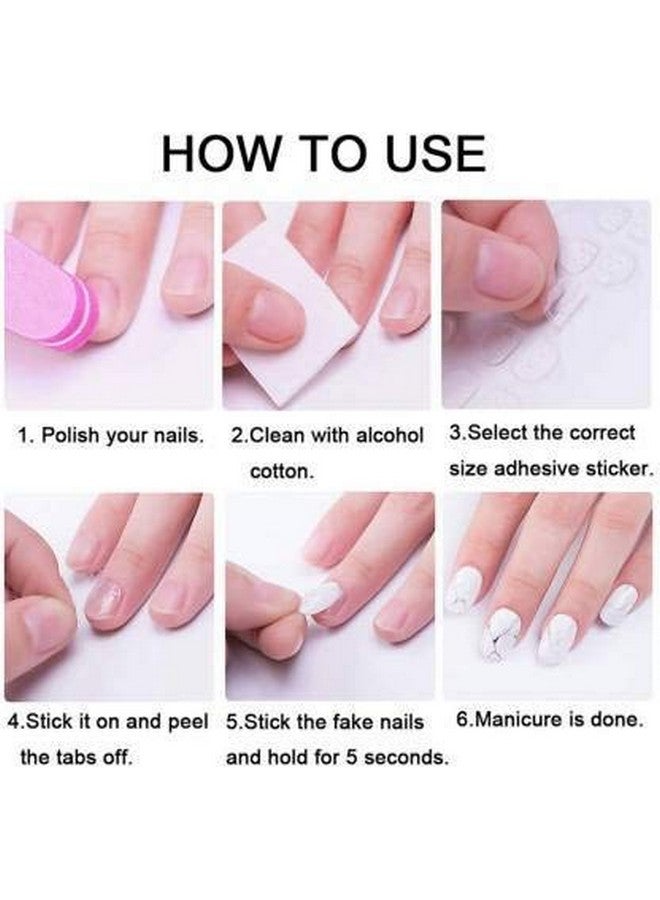 HOW TO USE

1. Polish your nails.

2.Clean with alcohol cotton.

3.Select the correct size adhesive sticker.

4.Stick it on and peel the tabs off.

5.Stick the fake nails and hold for 5 seconds.

6.Manicure is done.