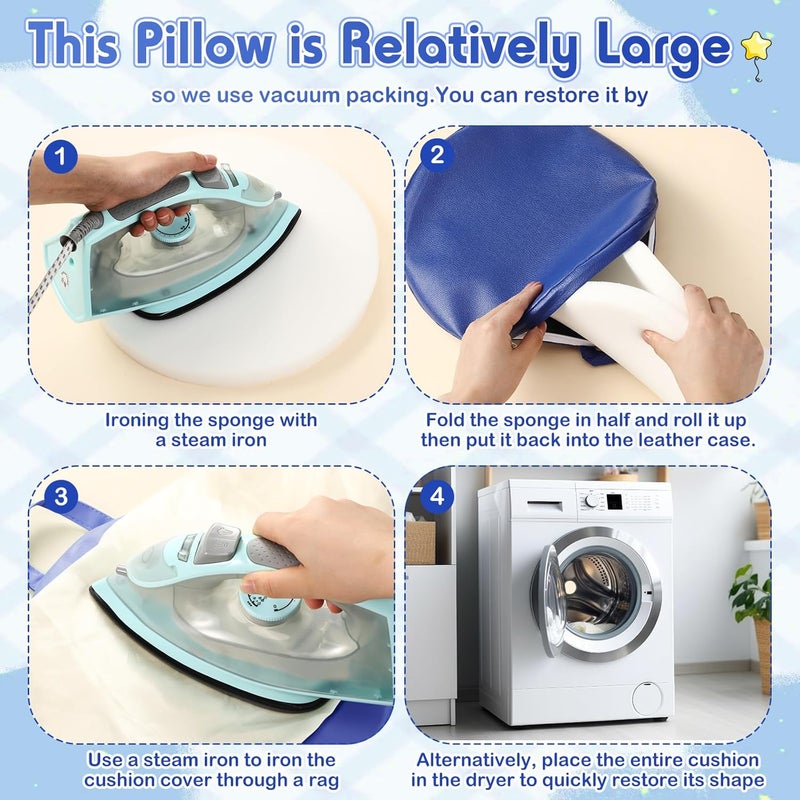 This Pillow is Relatively Large

so we use vacuum packing.You can restore it by

1

Ironing the sponge with a steam iron

2

Fold the sponge in half and roll it up then put it back into the leather case.

3

Use a steam iron to iron the cushion cover through a rag

4

Alternatively, place the entire cushion in the dryer to quickly restore its shape