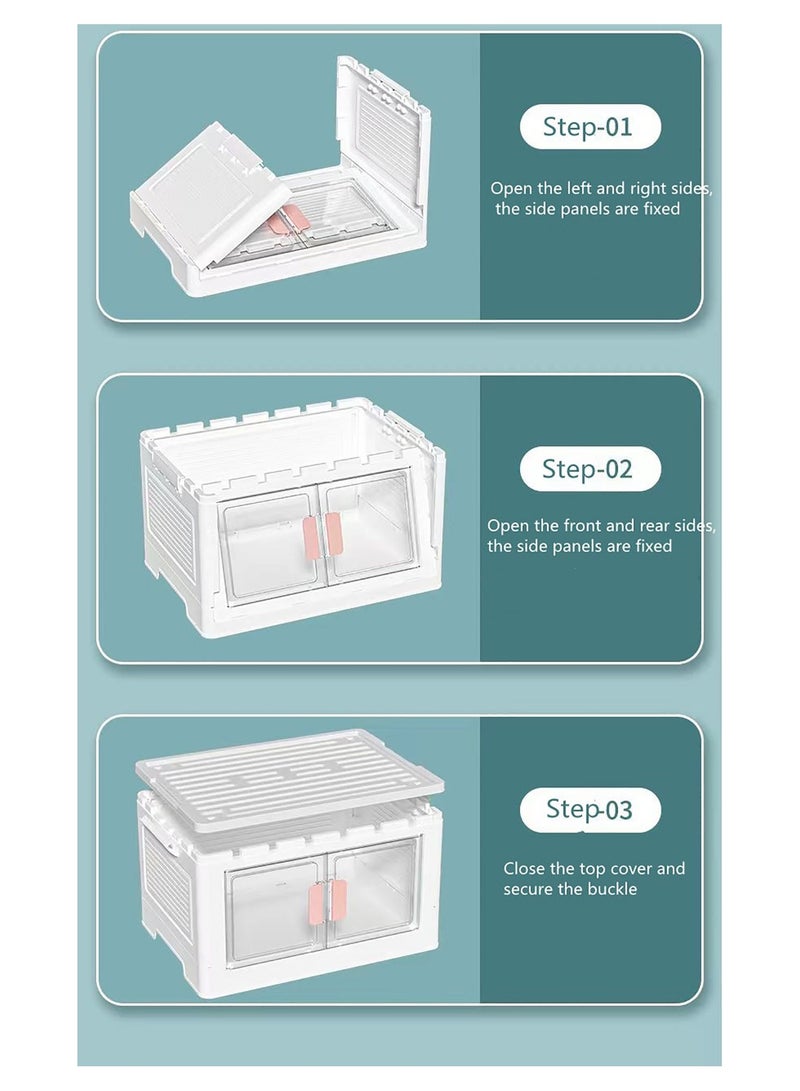 Step-01

Open the left and right sides, the side panels are fixed

Step-02

Open the front and rear sides, the side panels are fixed

Step-03

Close the top cover and secure the buckle