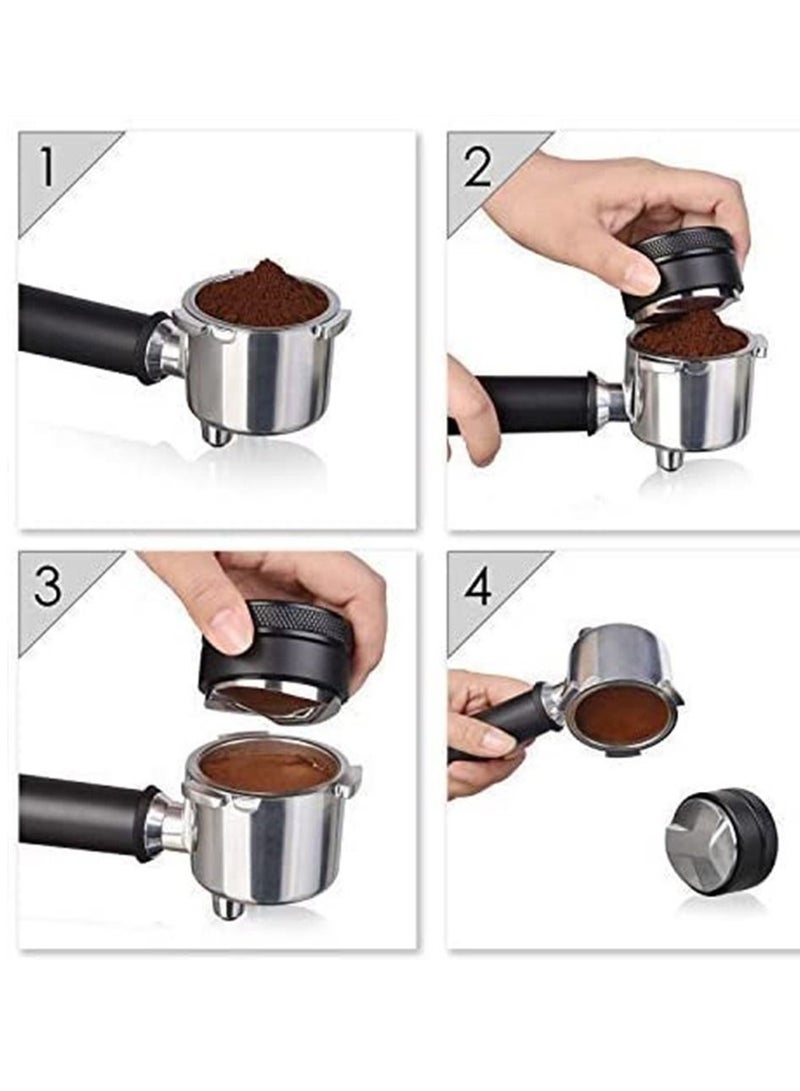 1

2

3

4