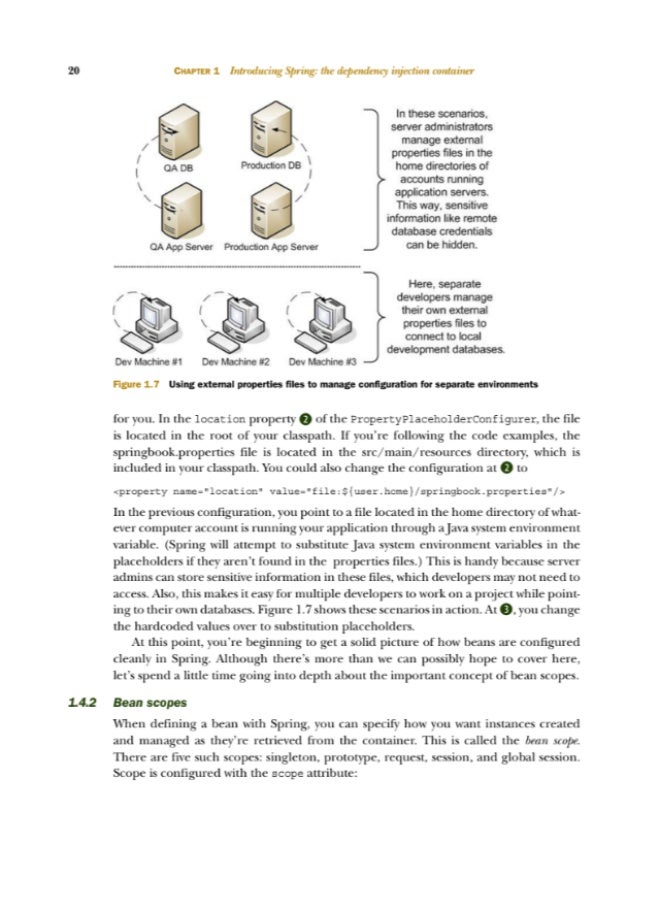 20 CHAPTER 1 Introducing Spring: the dependency injection container

QA DB

Production DB

QA App Server

Production App Server

In these scenarios, server administrators manage external properties files in the home directories of accounts running application servers. This way, sensitive information like remote database credentials can be hidden.

Dev Machine #1

Dev Machine #2

Dev Machine #3

Here, separate developers manage their own external properties files to connect to local development databases.

Figure 1.7 Using external properties files to manage configuration for separate environments

for you. In the location property ❷ of the PropertyPlaceholderConfigurer, the file is located in the root of your classpath. If you're following the code examples, the springbook.properties file is located in the src/main/resources directory, which is included in your classpath. You could also change the configuration at ❷ to

<property name="location" value="file:${user.home}/springbook.properties"/>

In the previous configuration, you point to a file located in the home directory of whatever computer account is running your application through a Java system environment variable. (Spring will attempt to substitute Java system environment variables in the placeholders if they aren't found in the properties files.) This is handy because server admins can store sensitive information in these files, which developers may not need to access. Also, this makes it easy for multiple developers to work on a project while pointing to their own databases. Figure 1.7 shows these scenarios in action. At ❸, you change the hardcoded values over to substitution placeholders.

At this point, you're beginning to get a solid picture of how beans are configured cleanly in Spring. Although there's more than we can possibly hope to cover here, let's spend a little time going into depth about the important concept of bean scopes.

1.4.2 Bean scopes

When defining a bean with Spring, you can specify how you want instances created and managed as they're retrieved from the container. This is called the bean scope. There are five such scopes: singleton, prototype, request, session, and global session. Scope is configured with the scope attribute: