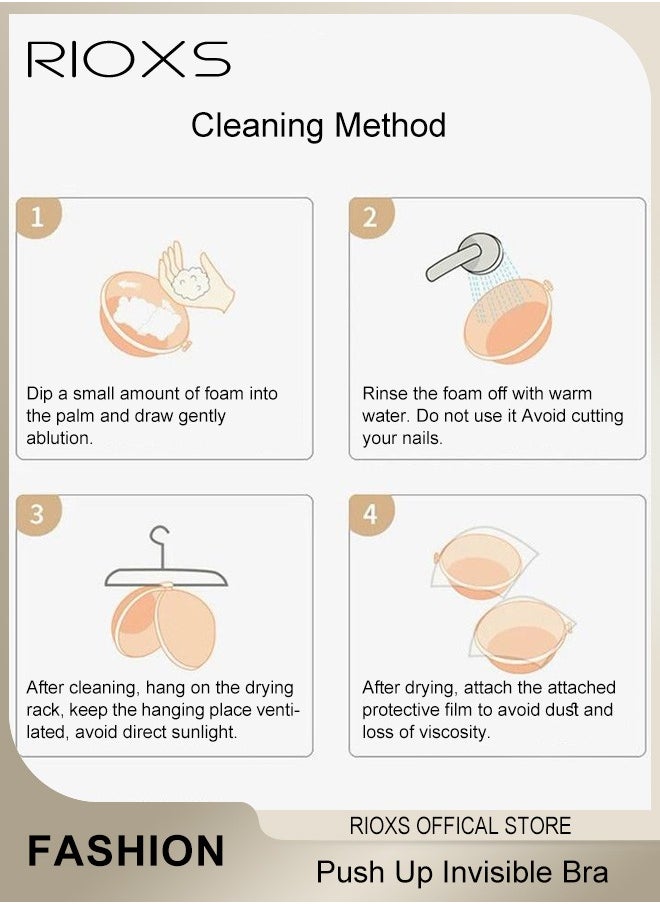 RIOXS

Cleaning Method

1

Dip a small amount of foam into the palm and draw gently ablution.

2

Rinse the foam off with warm water. Do not use it Avoid cutting your nails.

3

After cleaning, hang on the drying rack, keep the hanging place ventilated, avoid direct sunlight.

4

After drying, attach the attached protective film to avoid dust and loss of viscosity.

FASHION

RIOXS OFFICAL STORE

Push Up Invisible Bra