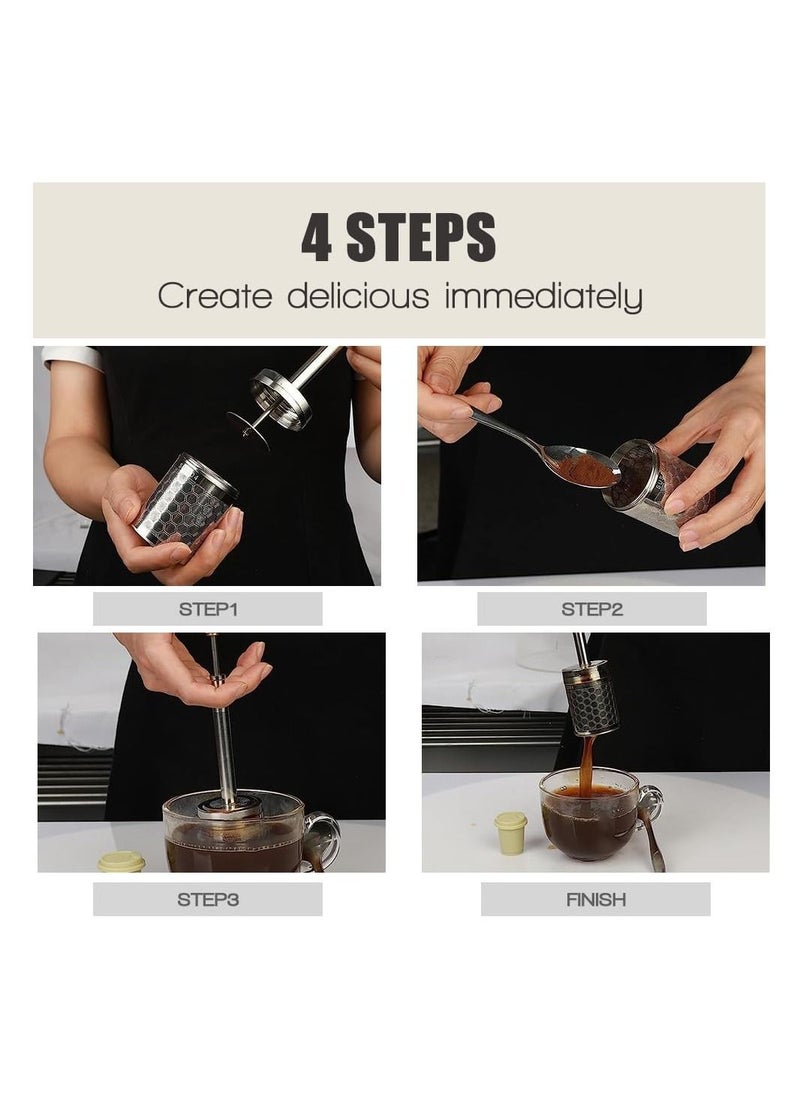 4 STEPS

Create delicious immediately

STEP1

STEP2

STEP3

FINISH