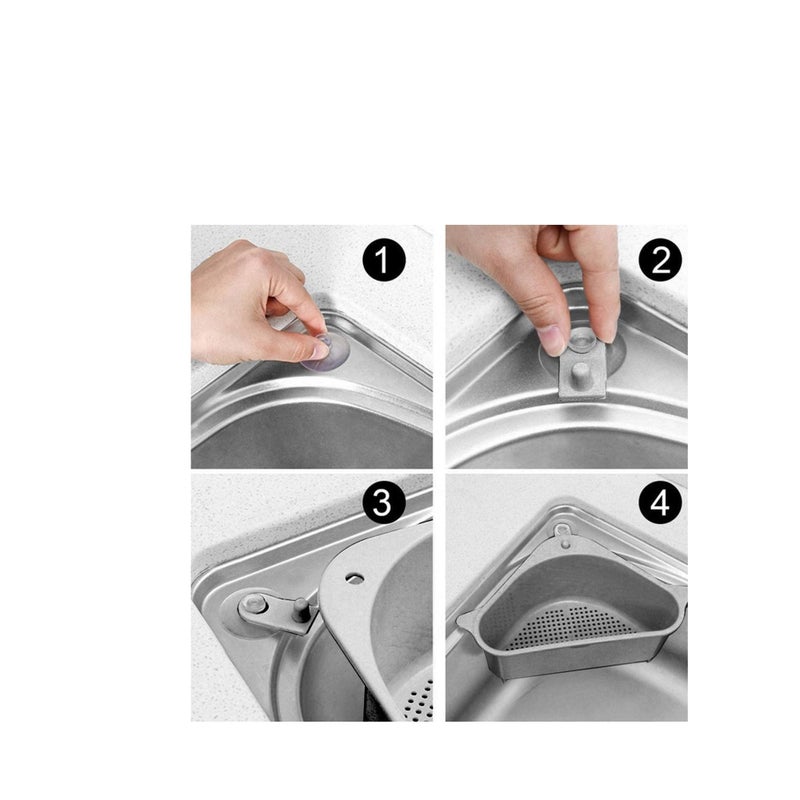 1
2
3
4