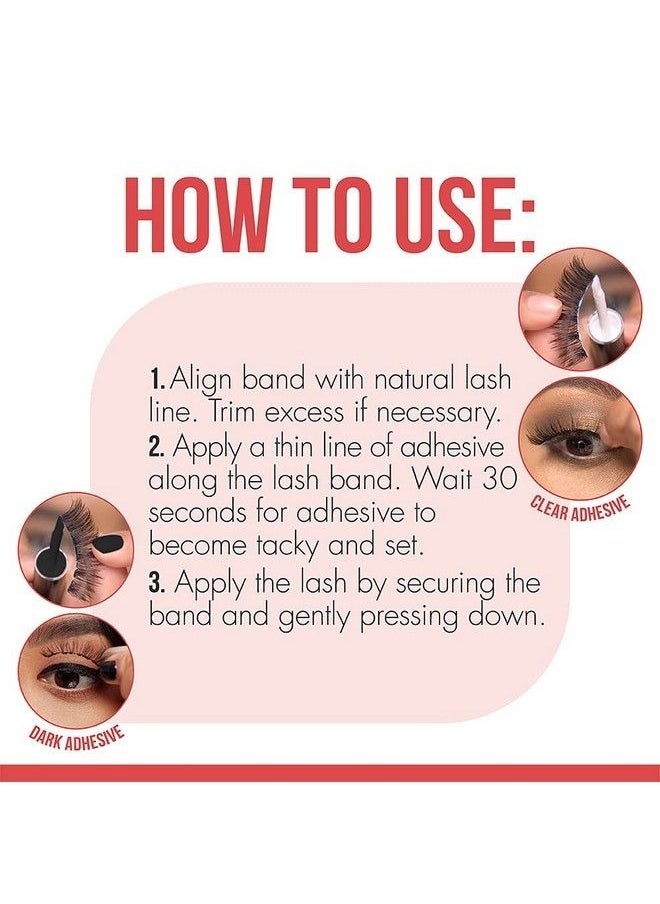 HOW TO USE:

1. Align band with natural lash line. Trim excess if necessary.
2. Apply a thin line of adhesive along the lash band. Wait 30 seconds for adhesive to become tacky and set.
3. Apply the lash by securing the band and gently pressing down.

CLEAR ADHESIVE

DARK ADHESIVE