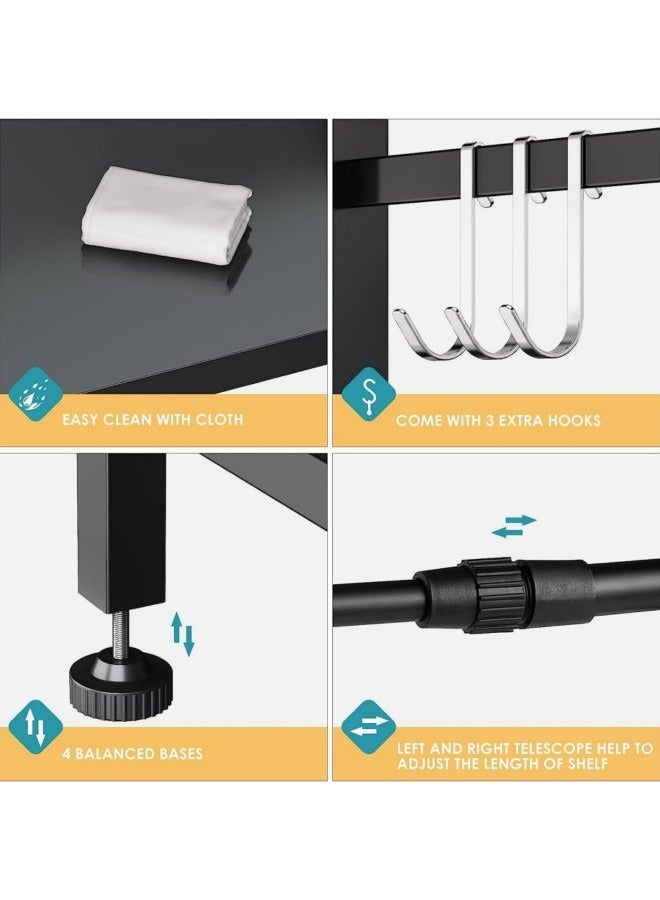 EASY CLEAN WITH CLOTH

COME WITH 3 EXTRA HOOKS

4 BALANCED BASES

LEFT AND RIGHT TELESCOPE HELP TO ADJUST THE LENGTH OF SHELF