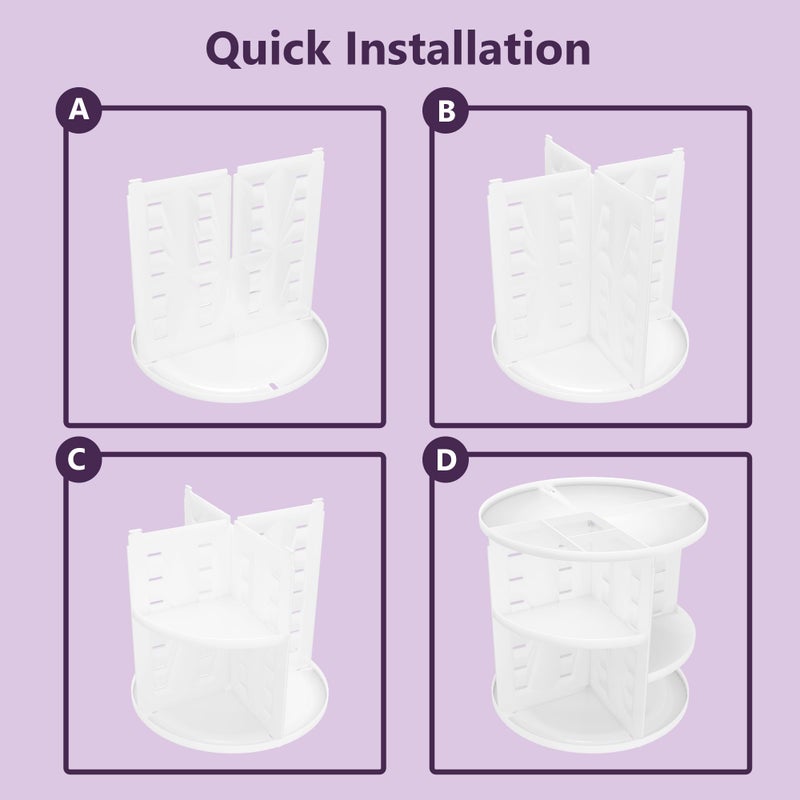 Quick Installation

A

B

C

D