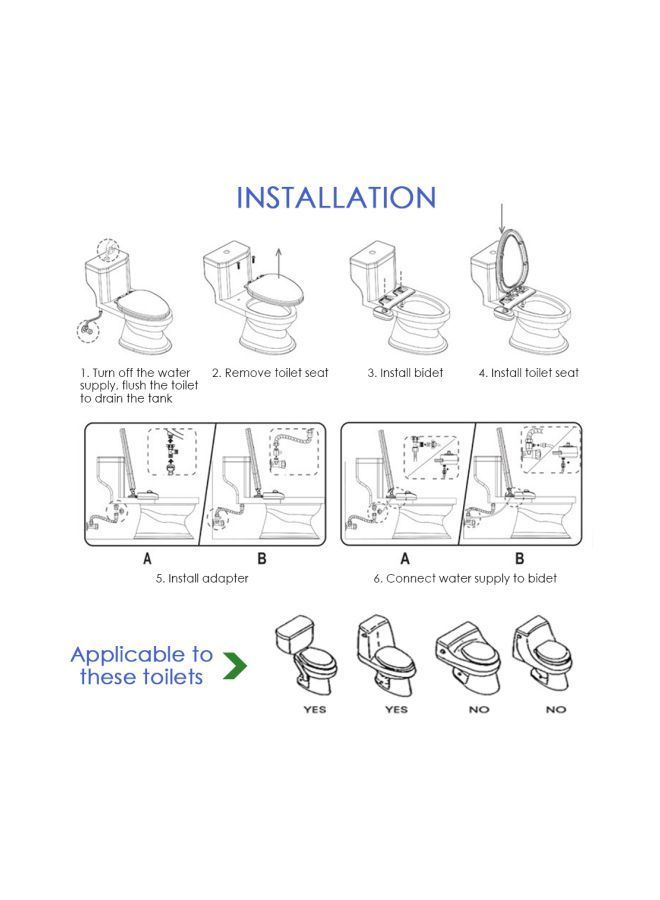 INSTALLATION

1. Turn off the water supply, flush the toilet to drain the tank

2. Remove toilet seat

3. Install bidet

4. Install toilet seat

A

B

5. Install adapter

A

B

6. Connect water supply to bidet

Applicable to these toilets

YES

YES

NO

NO