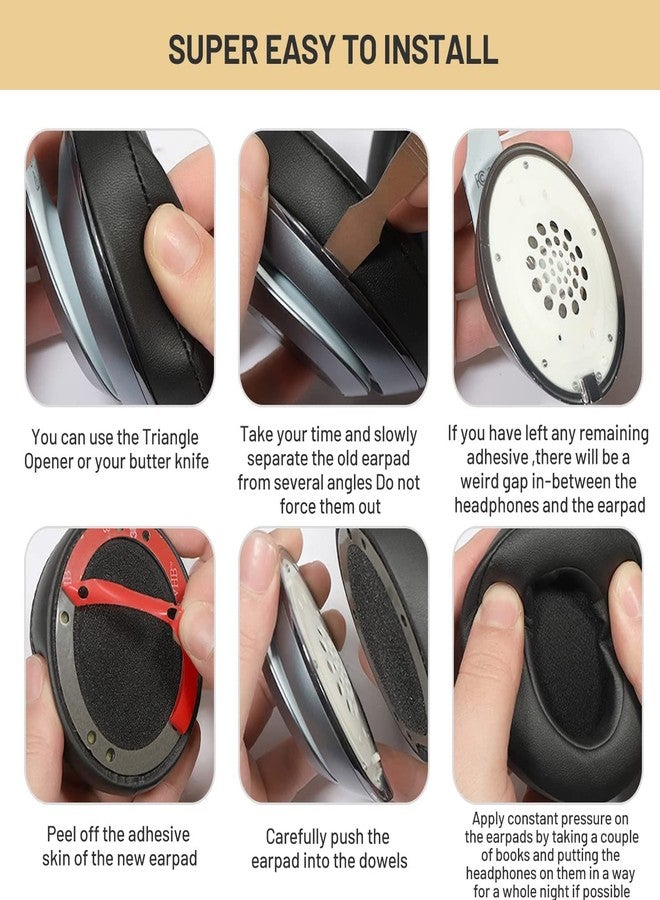 SUPER EASY TO INSTALL

You can use the Triangle Opener or your butter knife

Take your time and slowly separate the old earpad from several angles Do not force them out

If you have left any remaining adhesive ,there will be a weird gap in-between the headphones and the earpad

Peel off the adhesive skin of the new earpad

Carefully push the earpad into the dowels

Apply constant pressure on the earpads by taking a couple of books and putting the headphones on them in a way for a whole night if possible