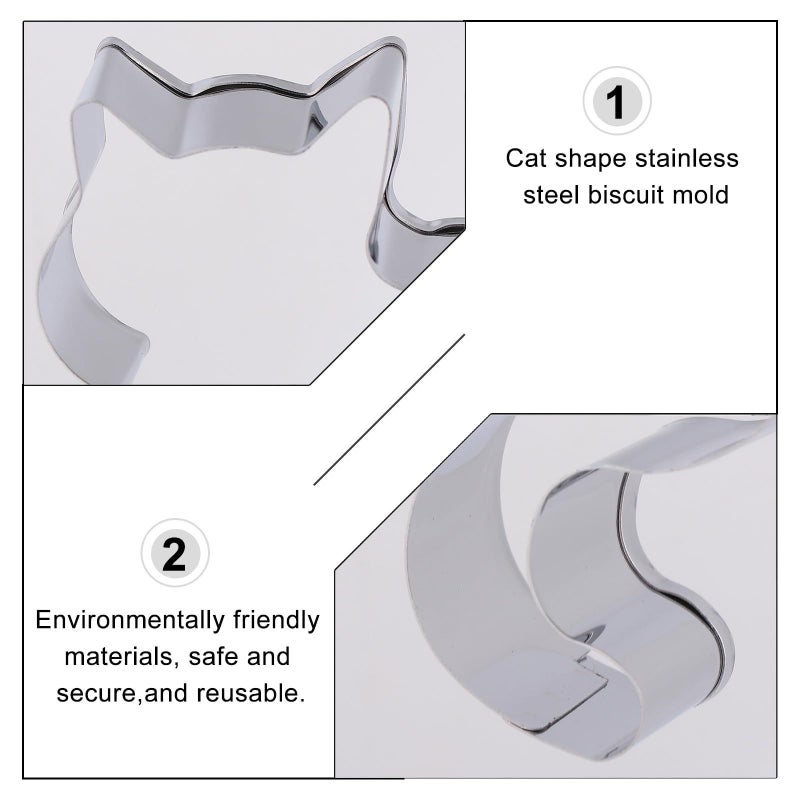 1

Cat shape stainless steel biscuit mold

2

Environmentally friendly materials, safe and secure,and reusable.