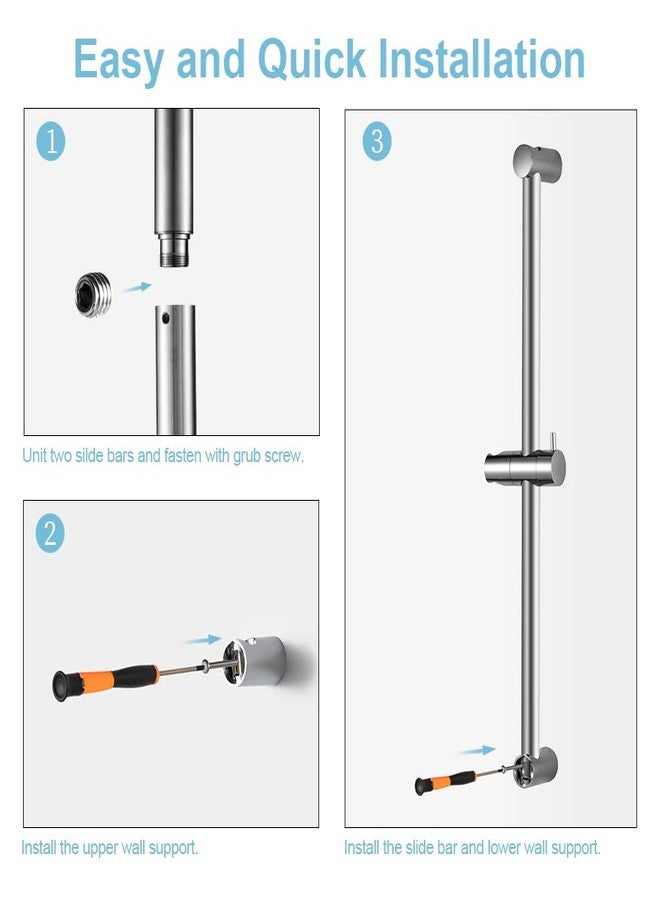 Easy and Quick Installation

1

Unit two silde bars and fasten with grub screw.

2

Install the upper wall support.

3

Install the slide bar and lower wall support.