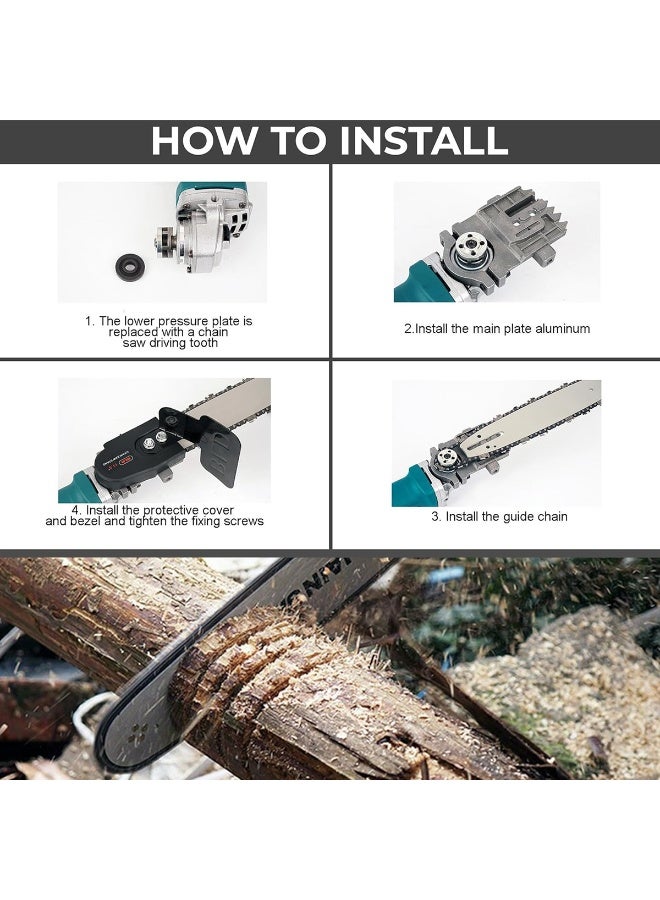 HOW TO INSTALL

1. The lower pressure plate is replaced with a chain saw driving tooth

2.Install the main plate aluminum

4. Install the protective cover and bezel and tighten the fixing screws

3. Install the guide chain