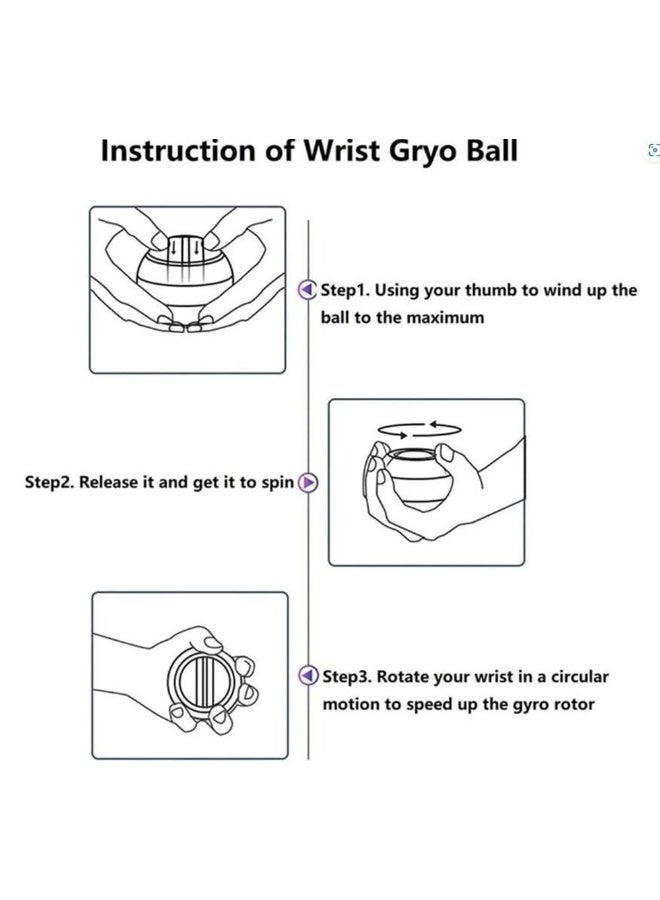 Instruction of Wrist Gryo Ball

Step1. Using your thumb to wind up the ball to the maximum

Step2. Release it and get it to spin

Step3. Rotate your wrist in a circular motion to speed up the gyro rotor